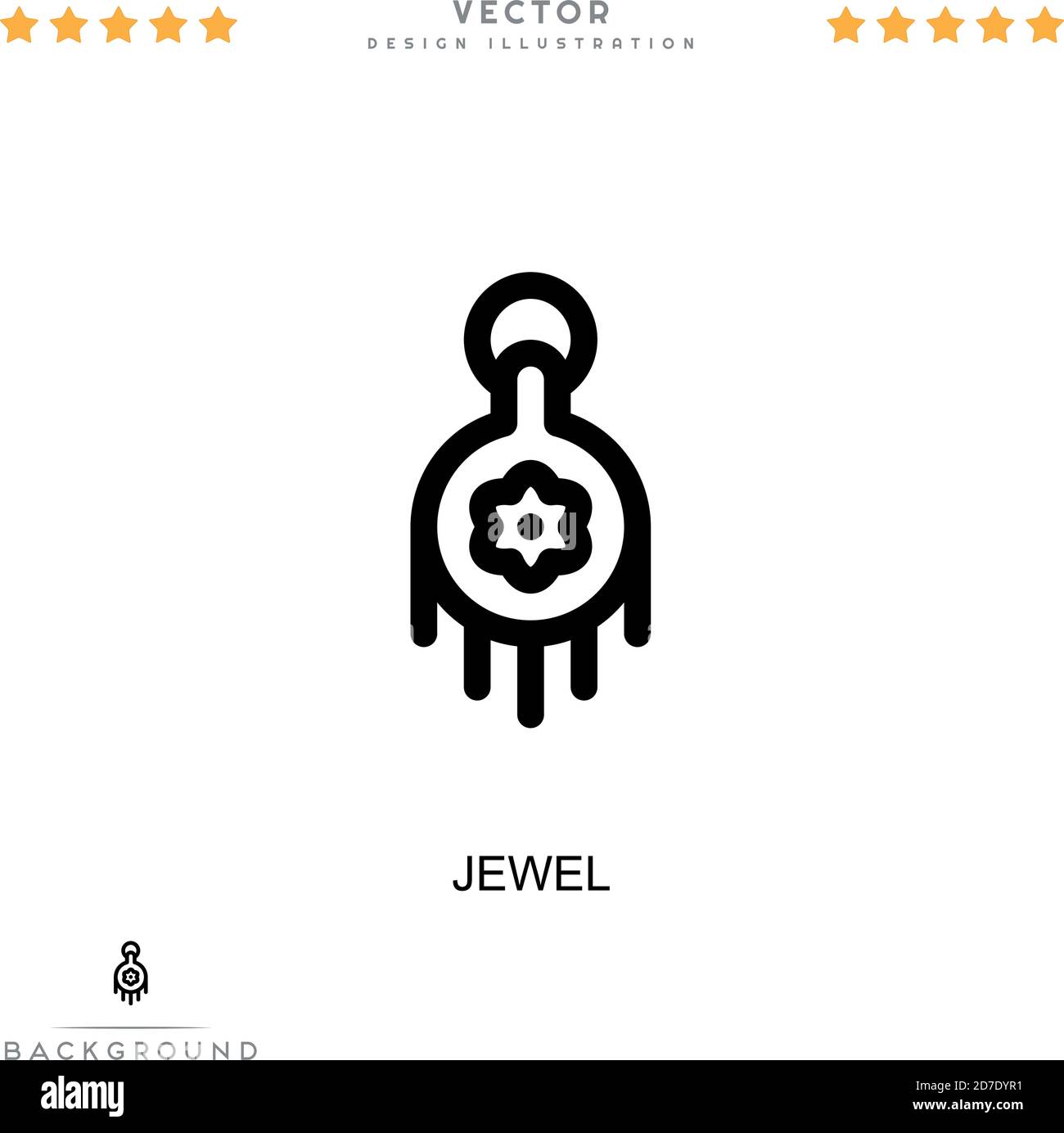 VECTOR
DESIGN ILLUSTRATION

JEWEL

BACKGROUND

alamy

Image ID: 2D7DYR1
www.alamy.com