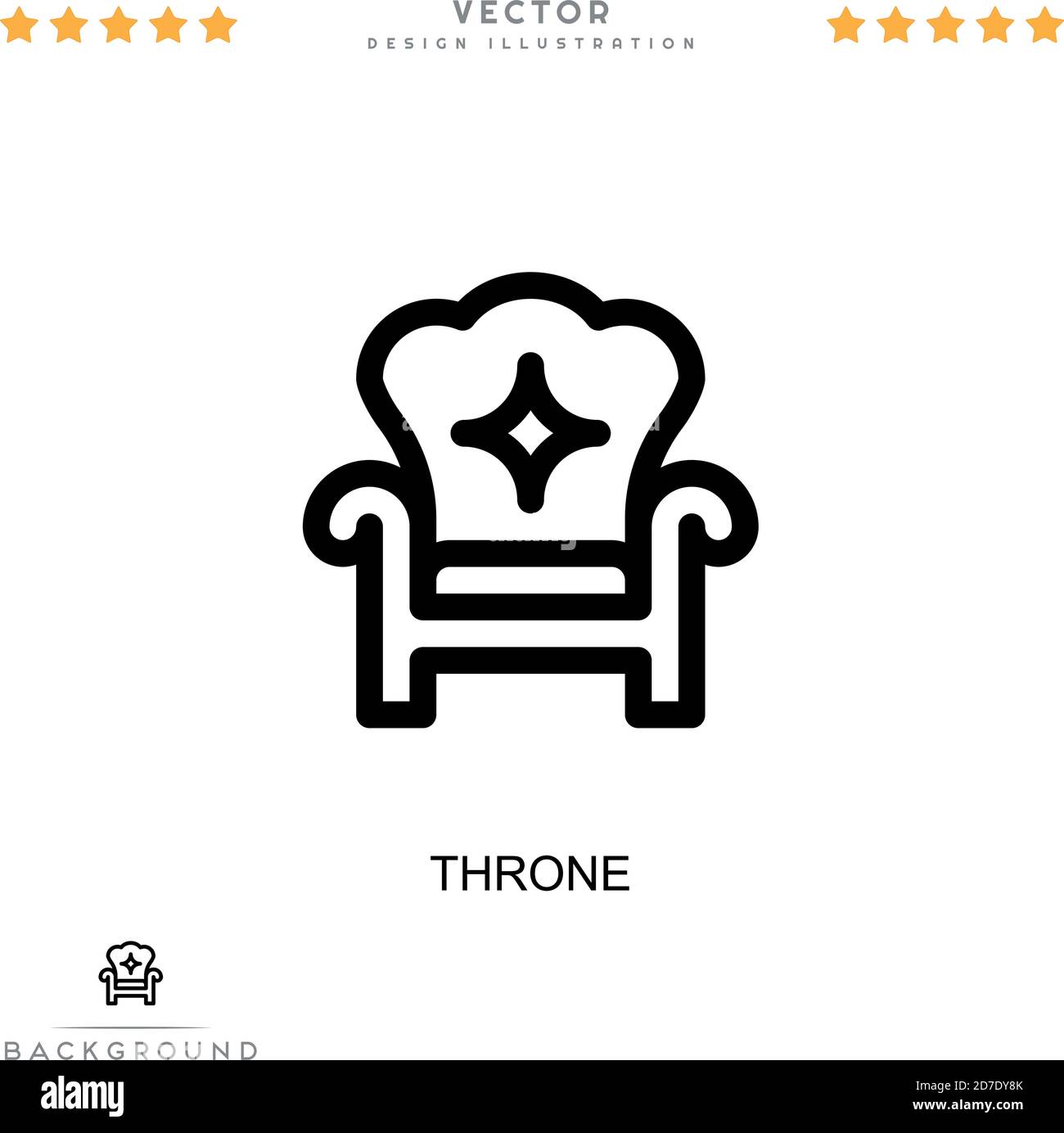 VECTOR
DESIGN ILLUSTRATION

THRONE

BACKGROUND

alamy

Image ID: 2D7DY8K
www.alamy.com