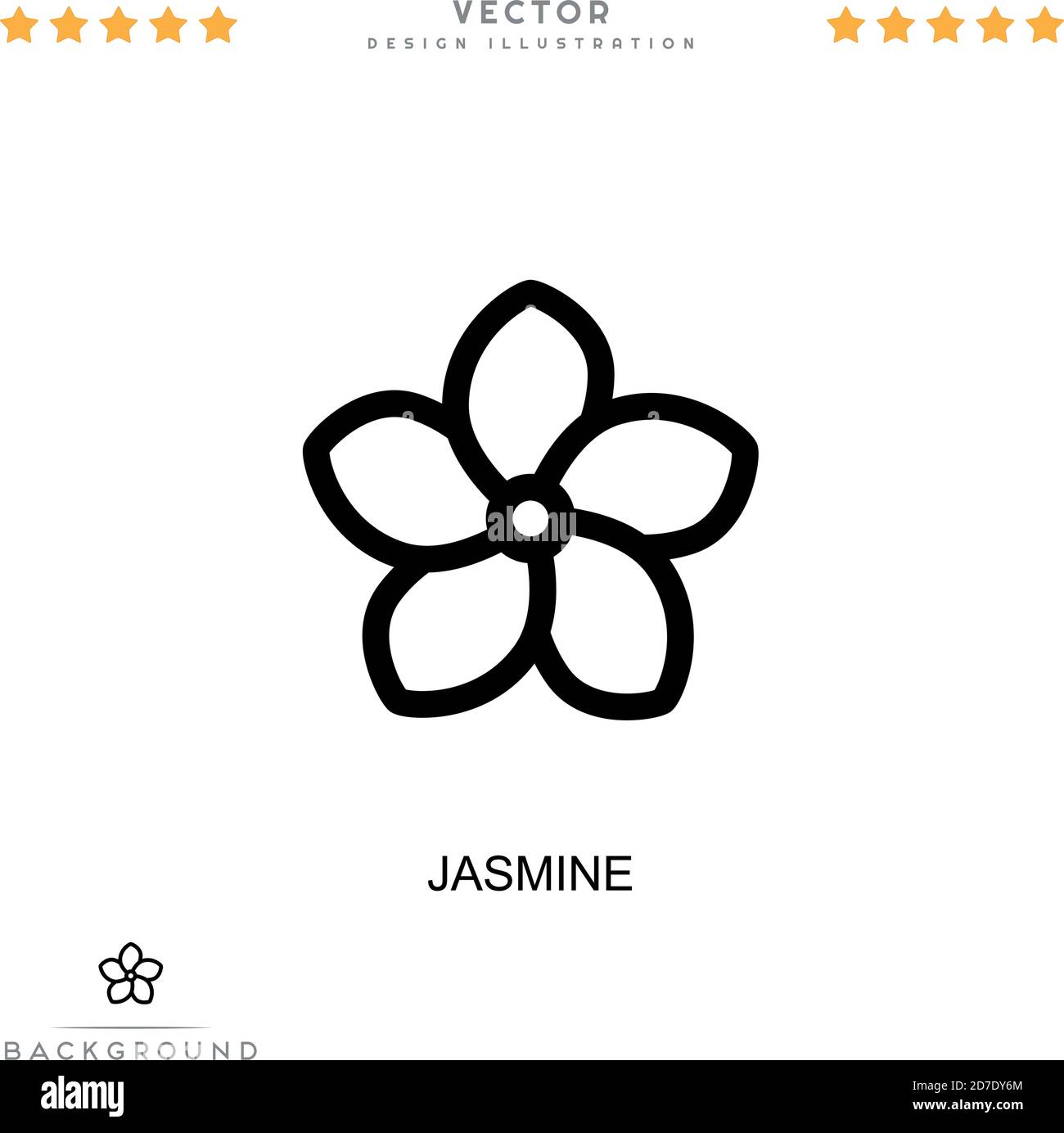 VECTOR
DESIGN ILLUSTRATION

alamy

JASMINE

BACKGROUND

alamy

Image ID: 2D7DY6M
www.alamy.com