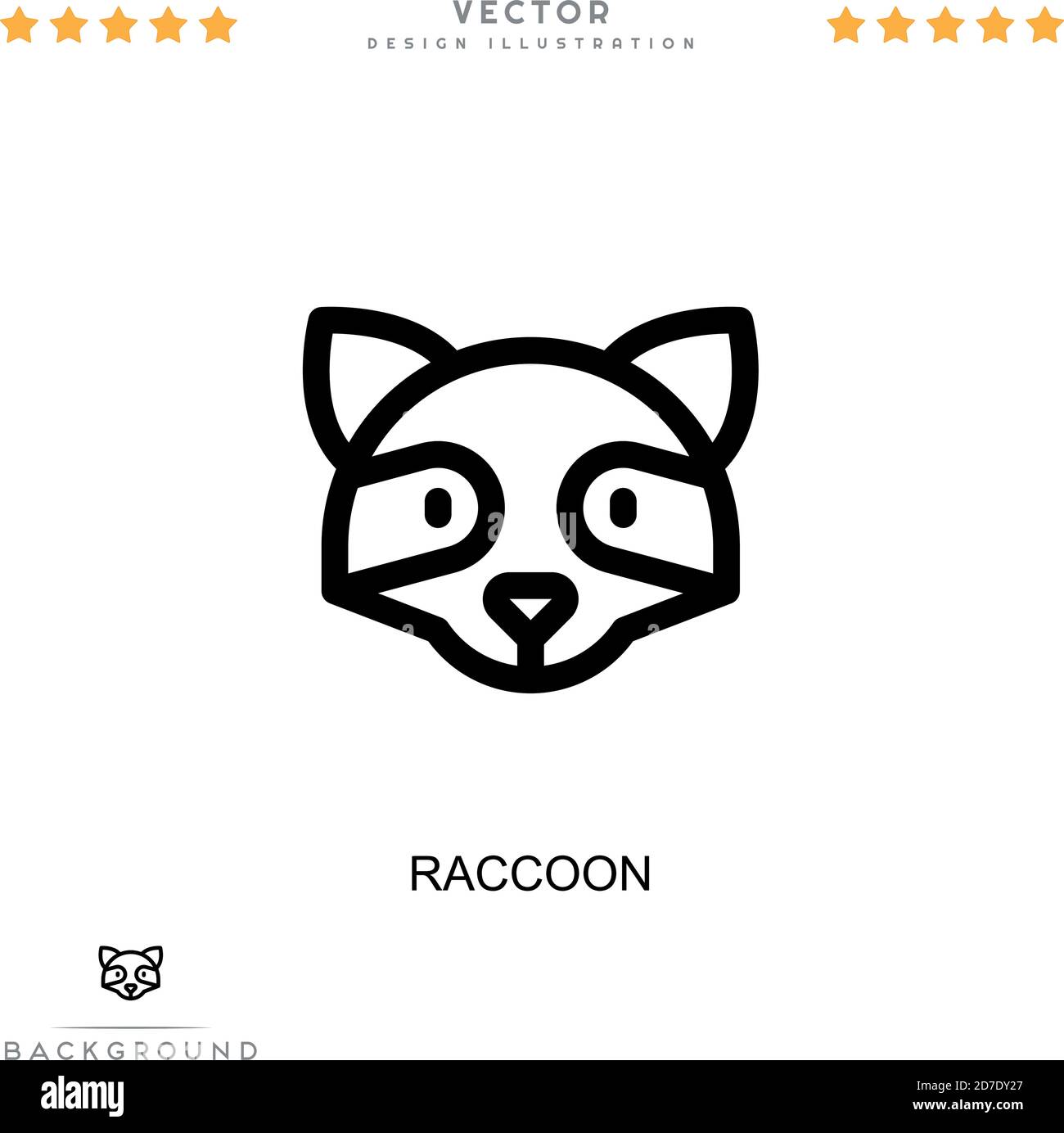 VECTOR
DESIGN ILLUSTRATION

RACCOON

BACKGROUND

alamy

Image ID: 2D7DY27
www.alamy.com