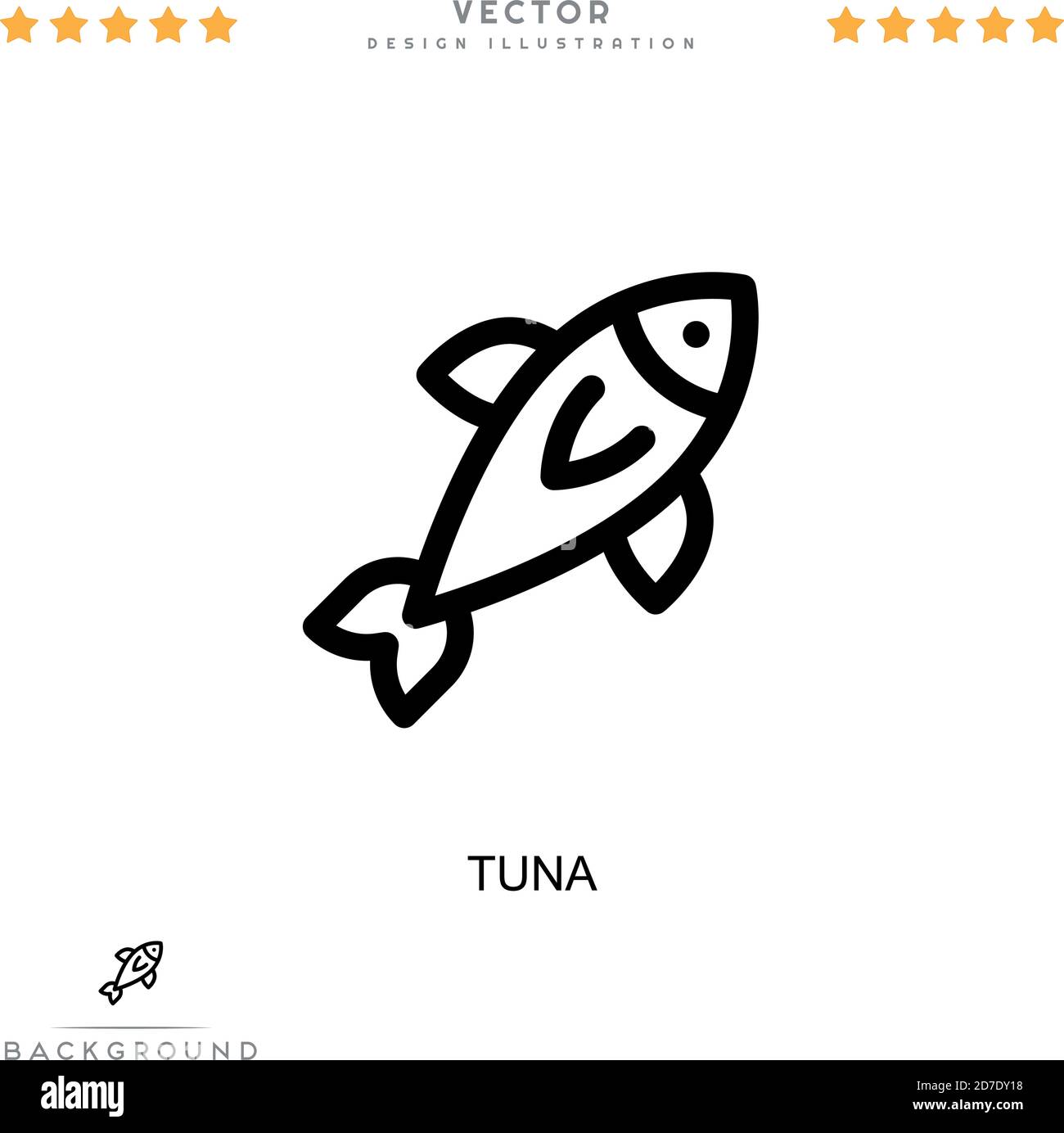 VECTOR
DESIGN ILLUSTRATION

TUNA

BACKGROUND

alamy

Image ID: 2D7DY18
www.alamy.com