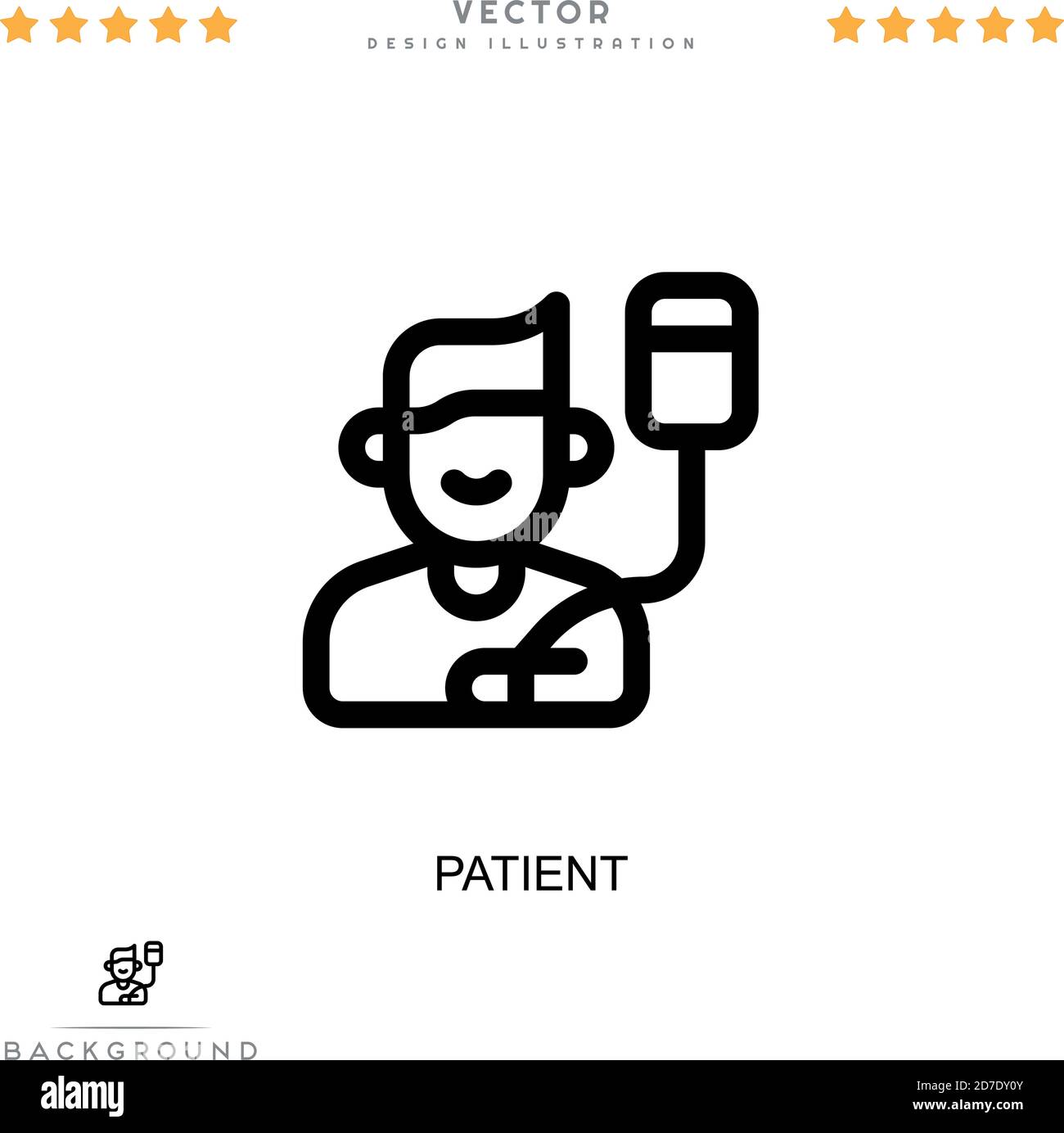 VECTOR
DESIGN ILLUSTRATION

PATIENT

BACKGROUND

alamy

Image ID: 2D7DY0Y
www.alamy.com