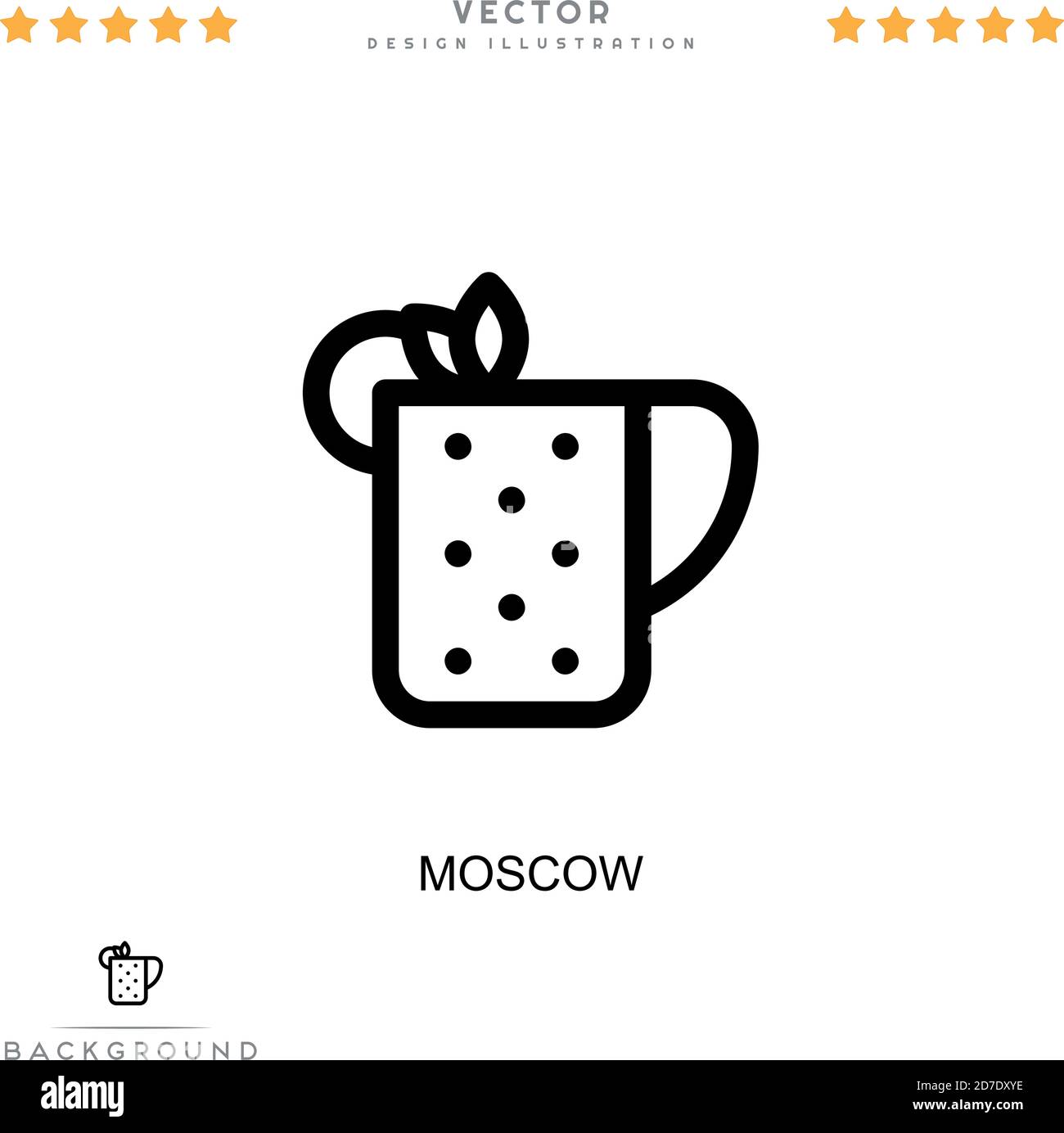 VECTOR
DESIGN ILLUSTRATION

MOSCOW

BACKGROUND

alamy

Image ID: 2D7DXYE
www.alamy.com