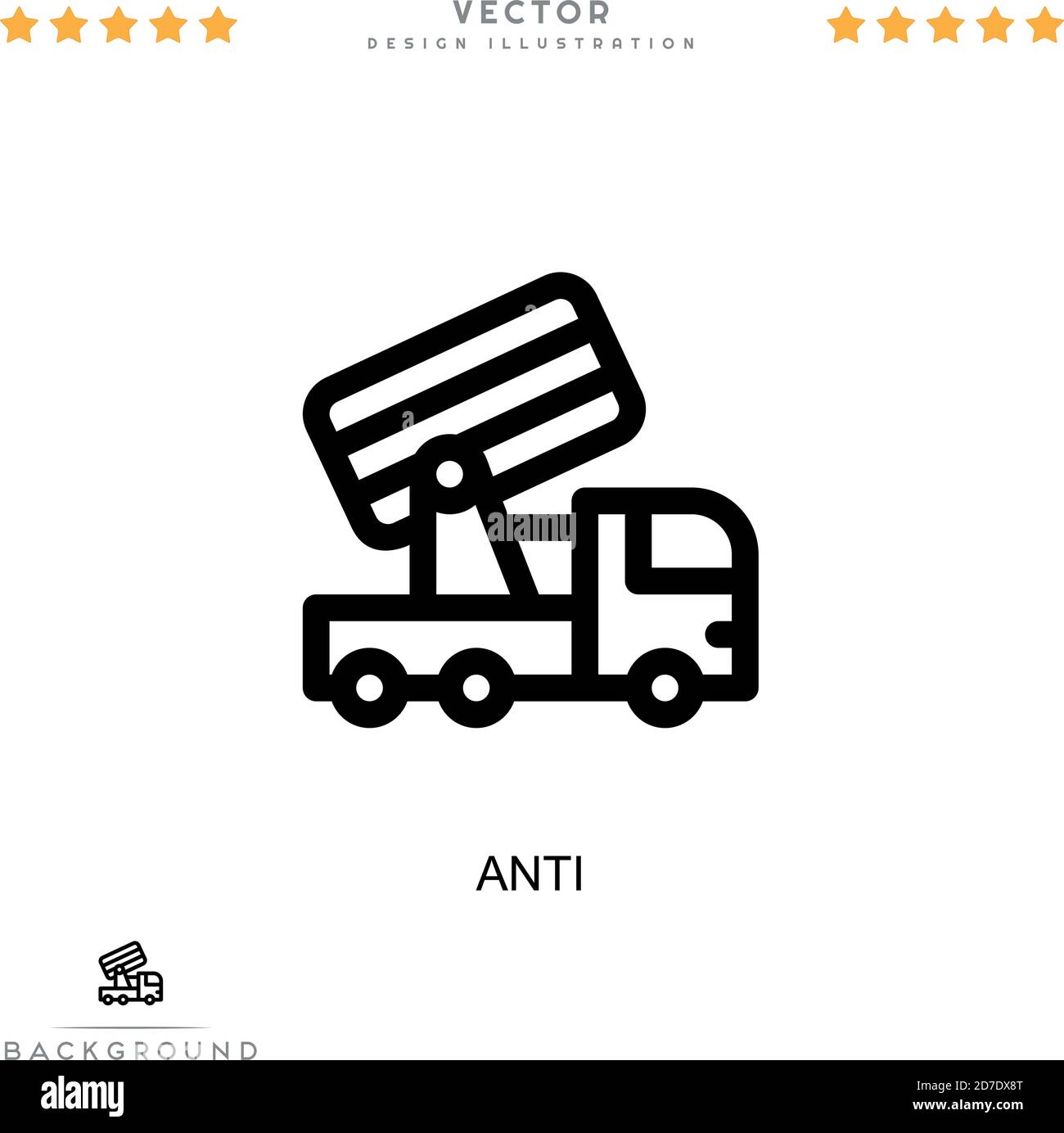 VECTOR
DESIGN ILLUSTRATION

alamy

ANTI

BACKGROUND

alamy

Image ID: 2D7DX8T
www.alamy.com