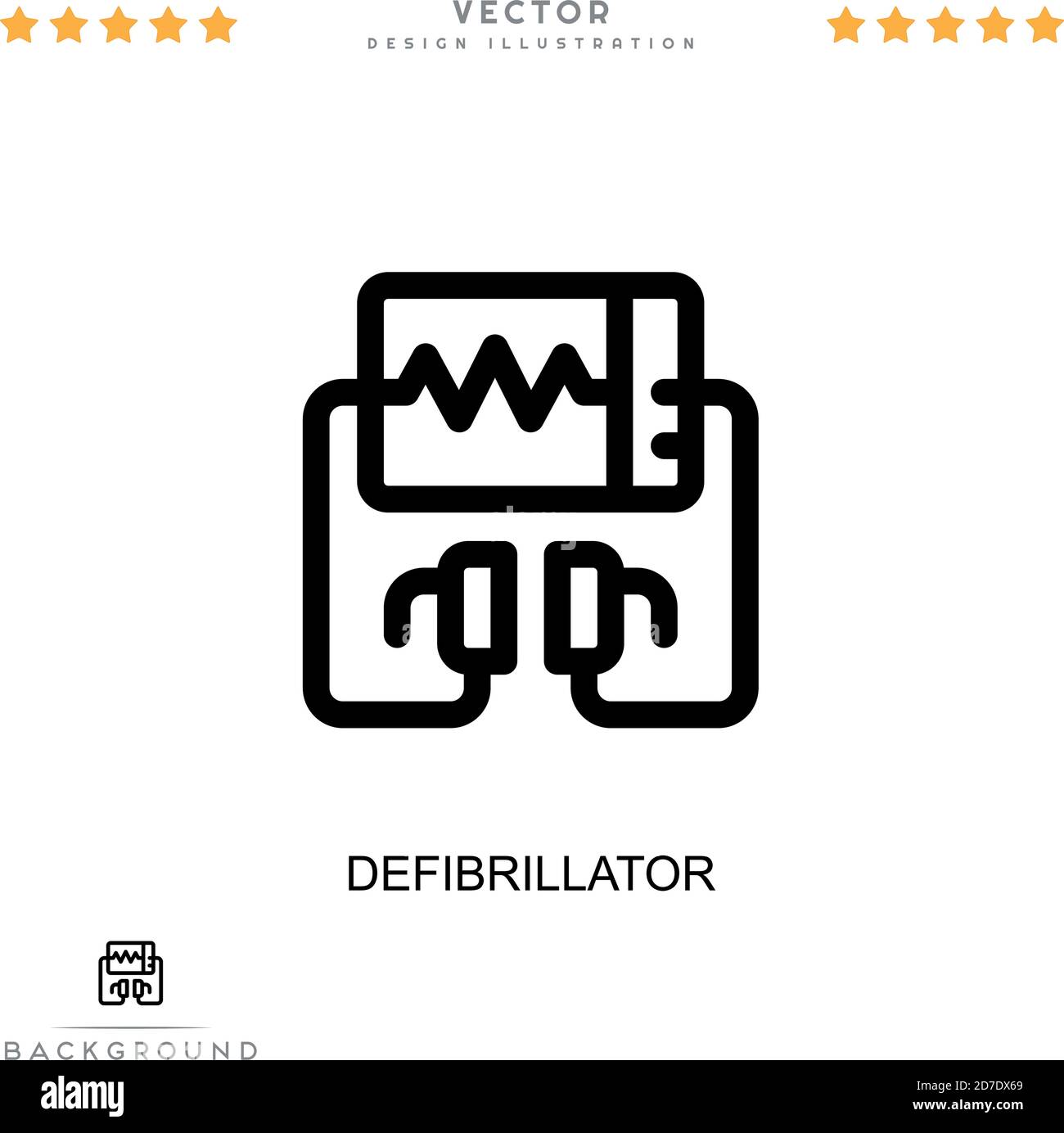 VECTOR
DESIGN ILLUSTRATION

DEFIBRILLATOR

BACKGROUND

alamy

Image ID: 2D7DX69
www.alamy.com