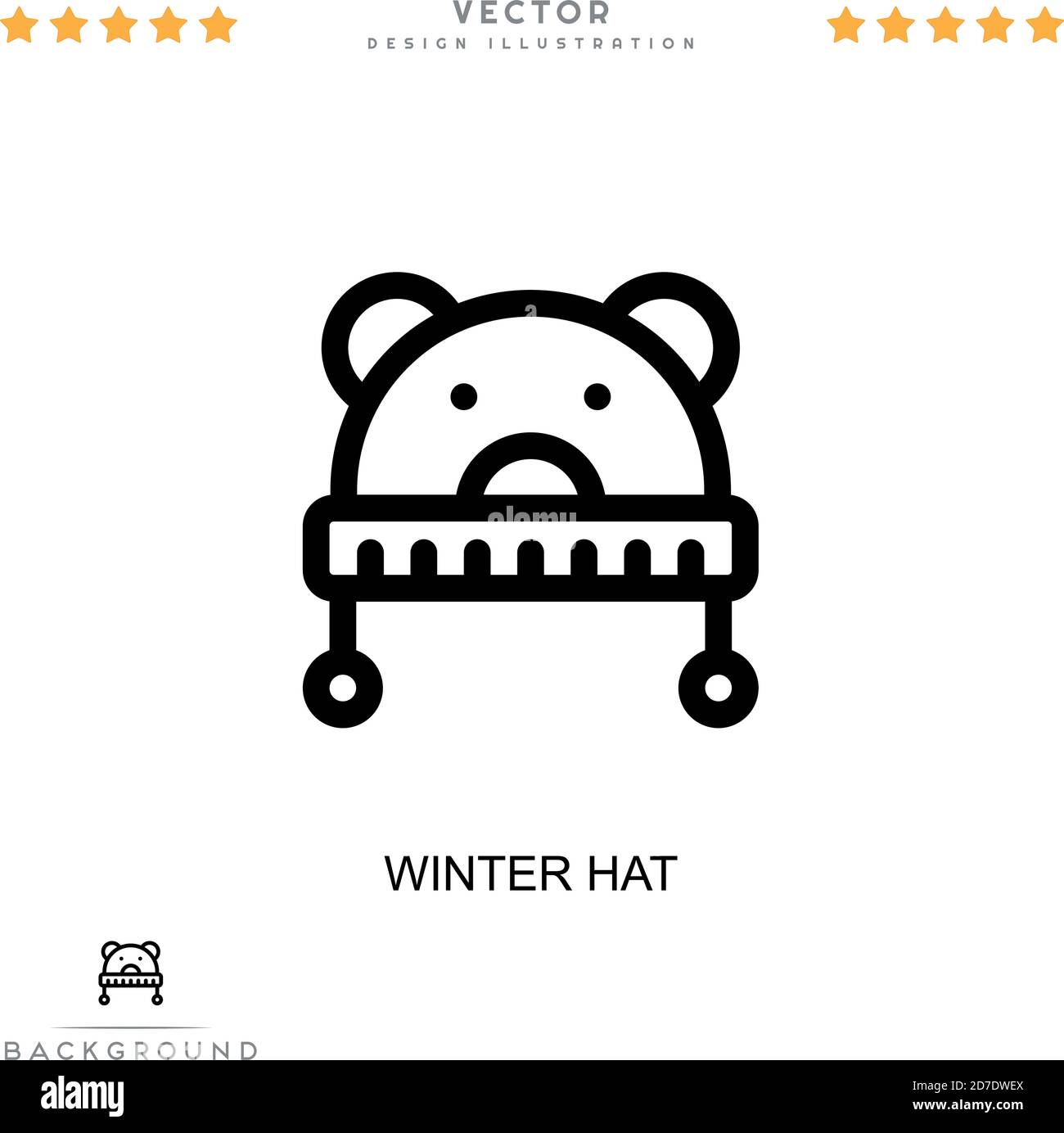 VECTOR
DESIGN ILLUSTRATION

alamy

WINTER HAT

BACKGROUND

alamy

Image ID: 2D7DWEX
www.alamy.com