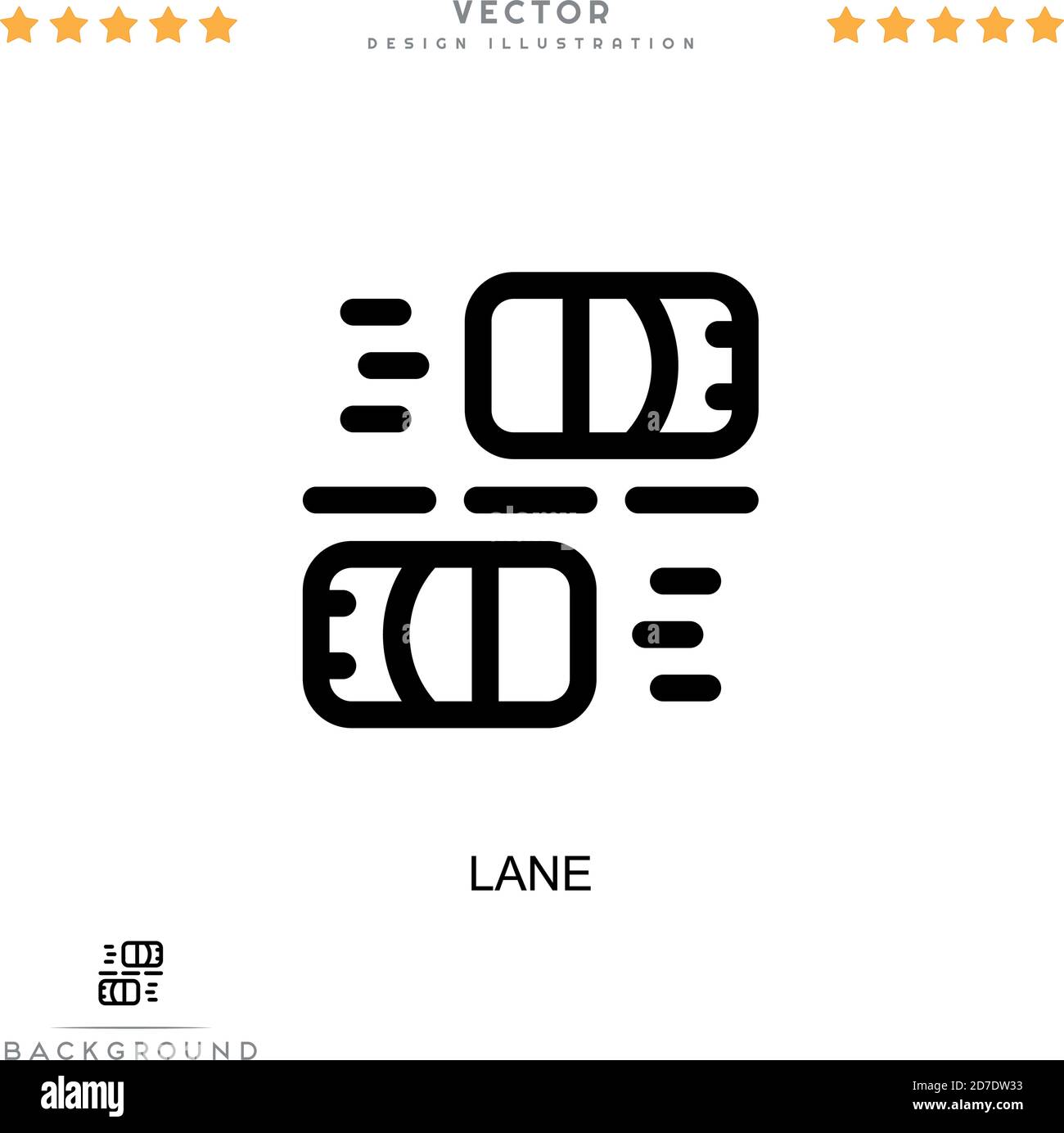 VECTOR
DESIGN ILLUSTRATION

LANE

BACKGROUND

alamy

Image ID: 2D7DW33
www.alamy.com