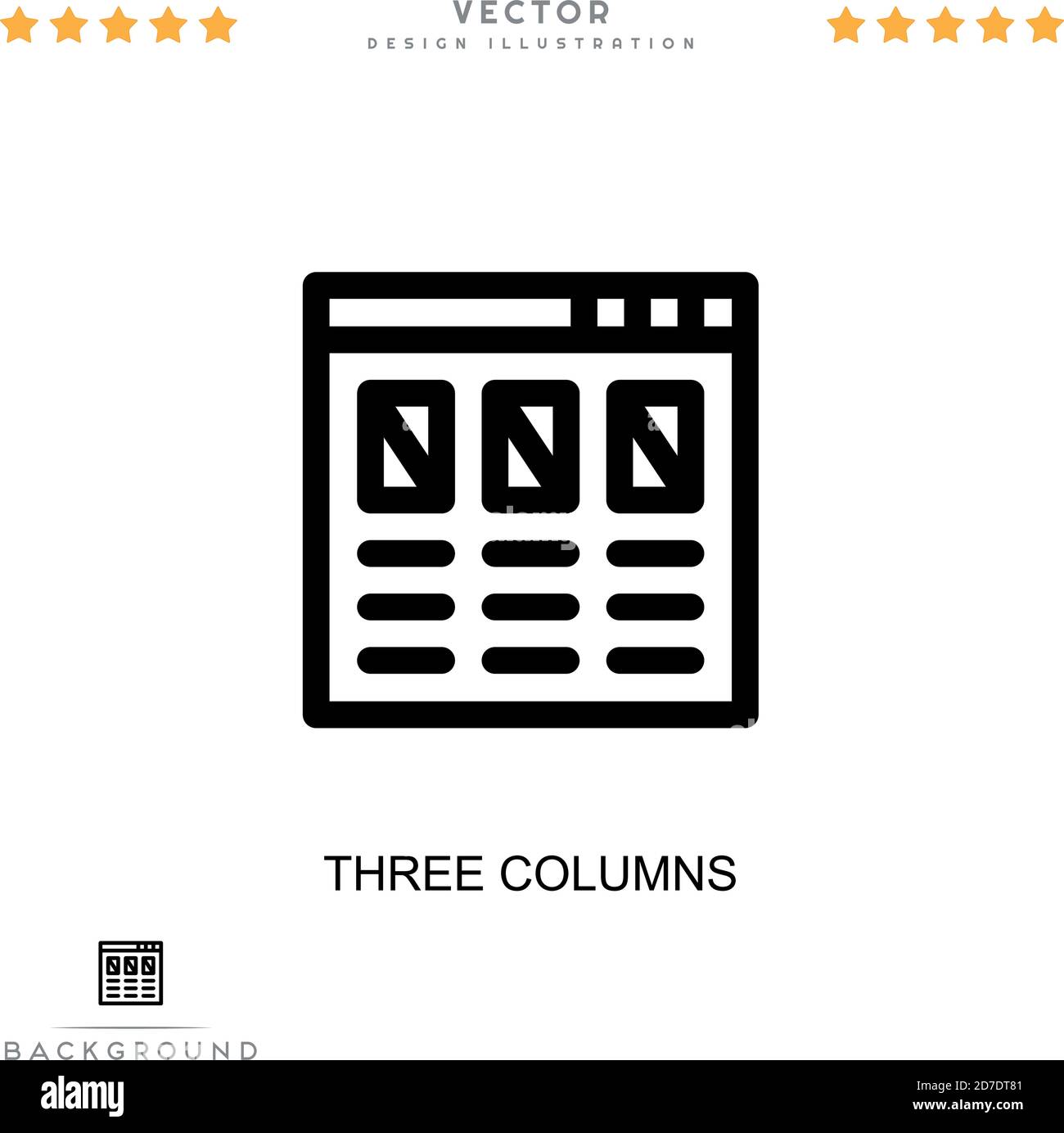 VECTOR
DESIGN ILLUSTRATION

THREE COLUMNS

BACKGROUND

alamy

2D7DT81
www.alamy.com