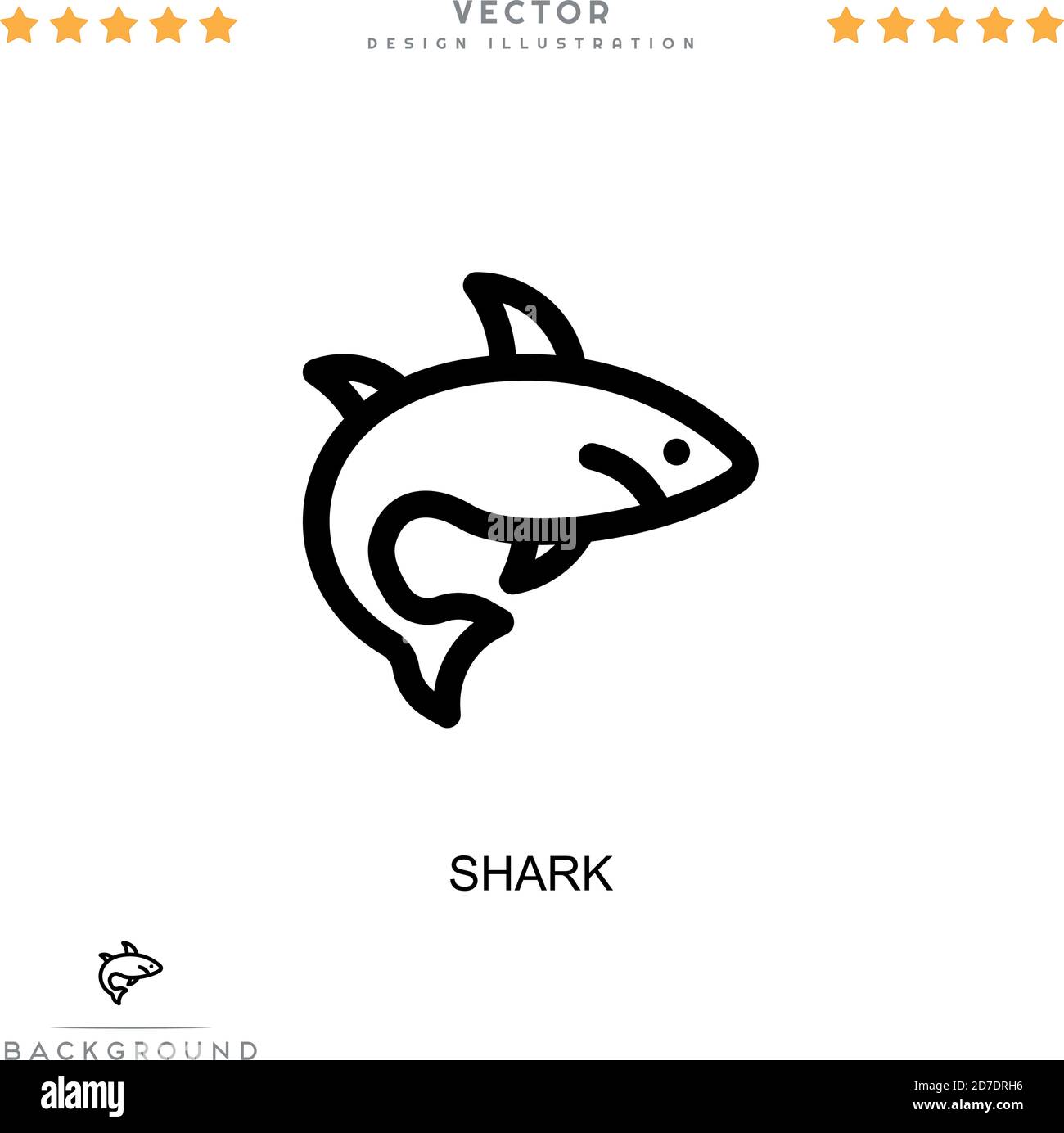 VECTOR
DESIGN ILLUSTRATION

alamy

SHARK

BACKGROUND

alamy

Image ID: 2D7DRH6
www.alamy.com