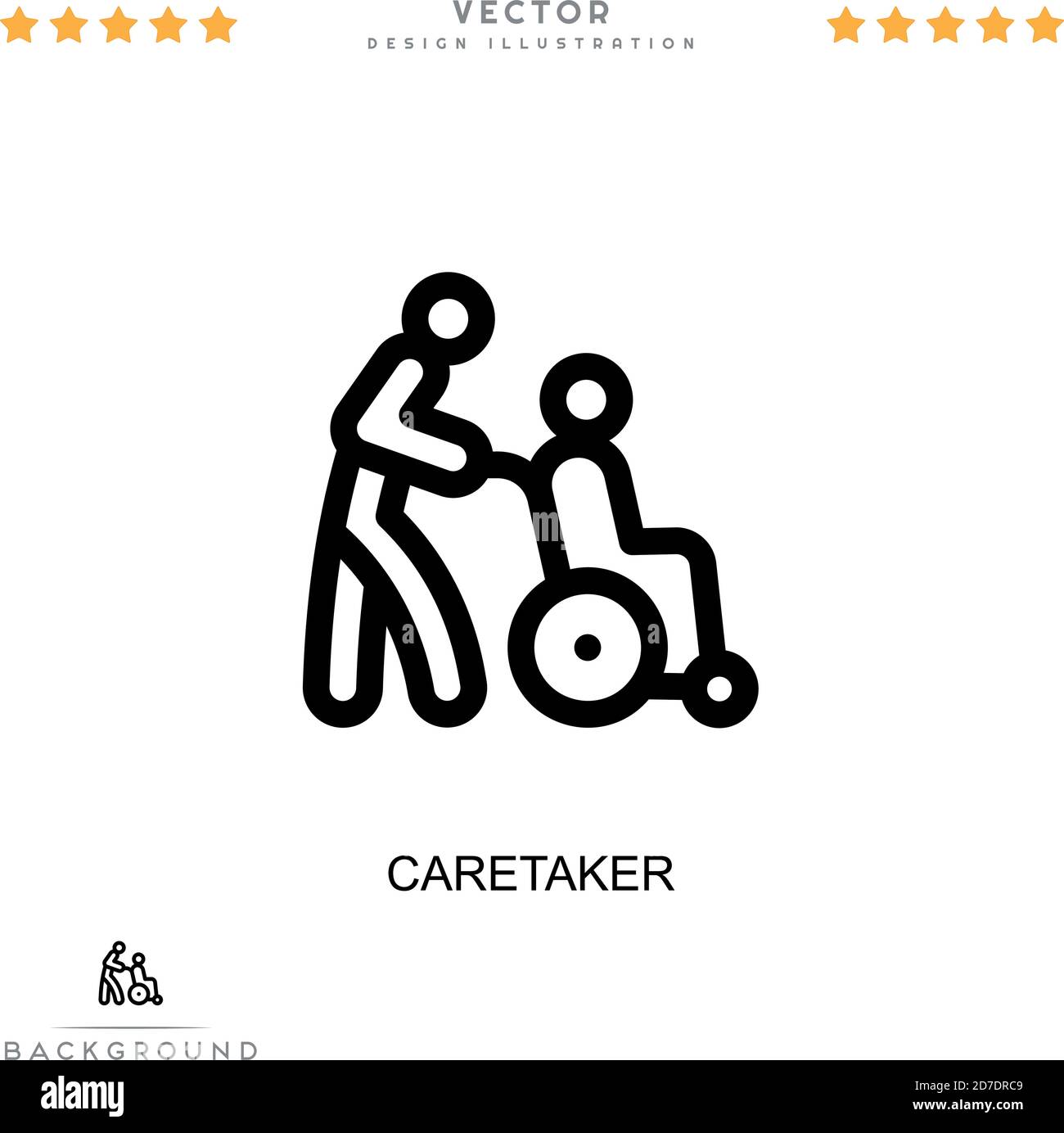 VECTOR
DESIGN ILLUSTRATION

CARETAKER

BACKGROUND

alamy

Image ID: 2D7DRC9
www.alamy.com