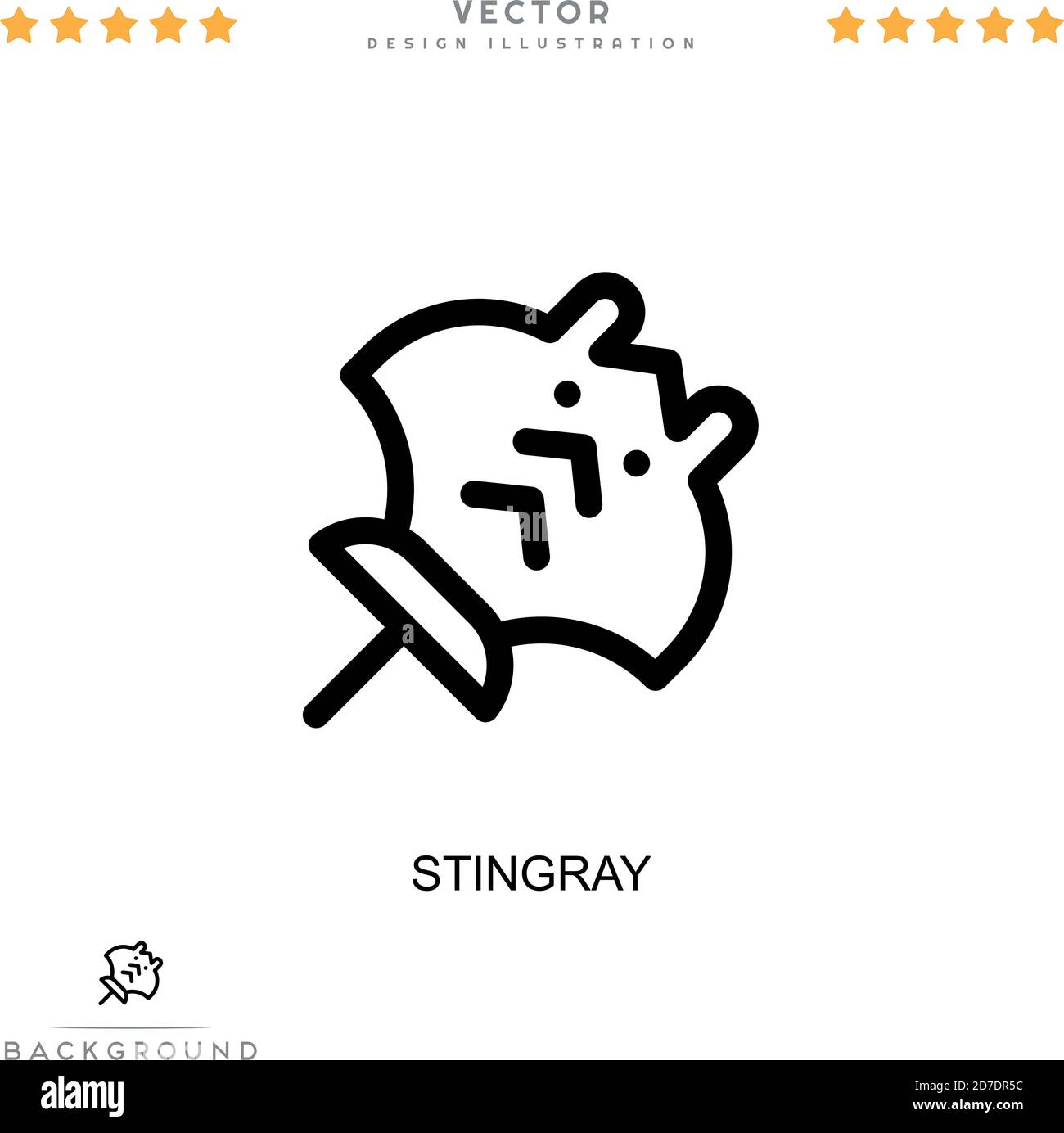 VECTOR
DESIGN ILLUSTRATION

STINGRAY

BACKGROUND

alamy

Image ID: 2D7DR5C
www.alamy.com