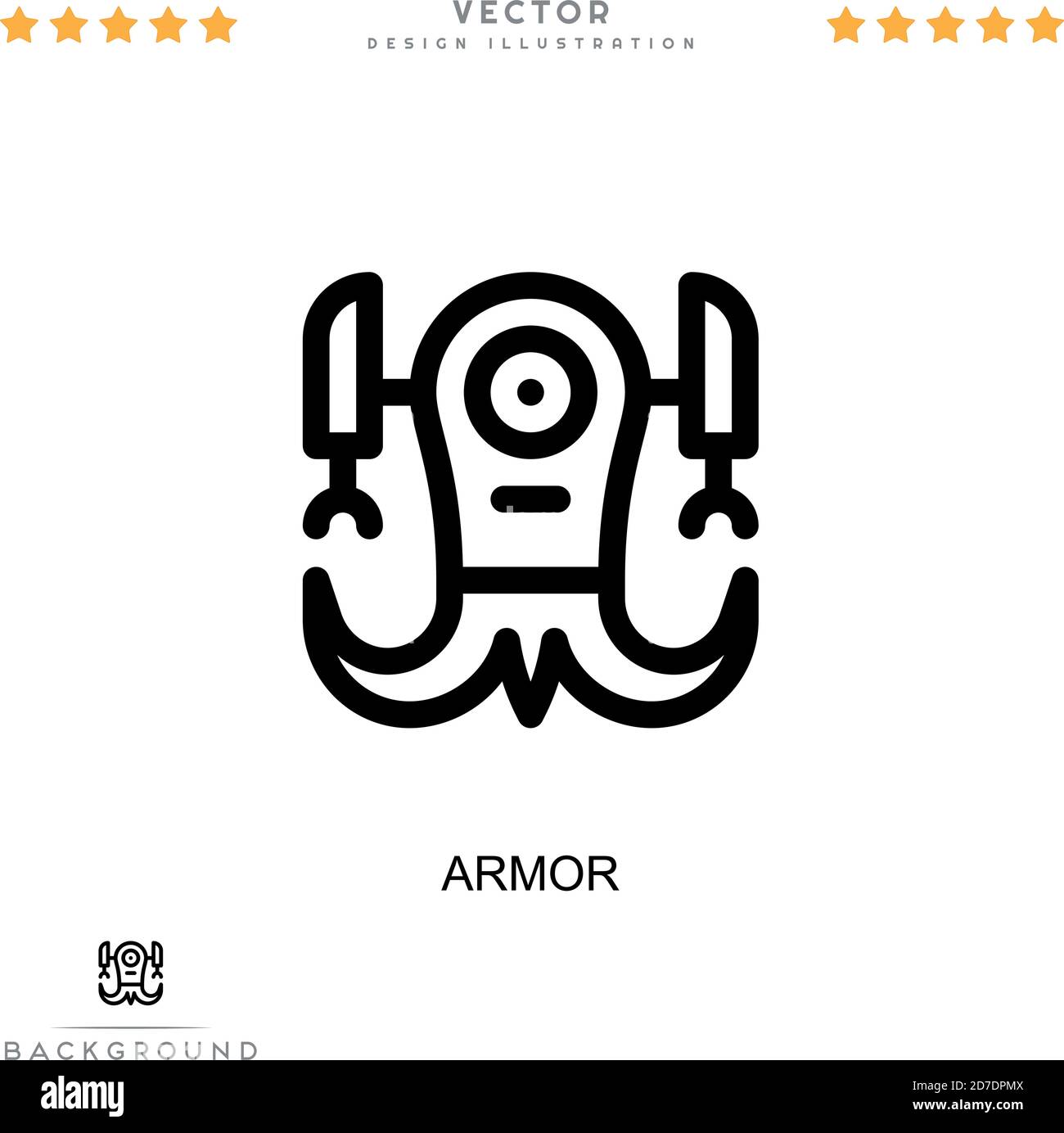 VECTOR
DESIGN ILLUSTRATION

ARMOR

BACKGROUND

alamy

Image ID: 2D7DPMX
www.alamy.com