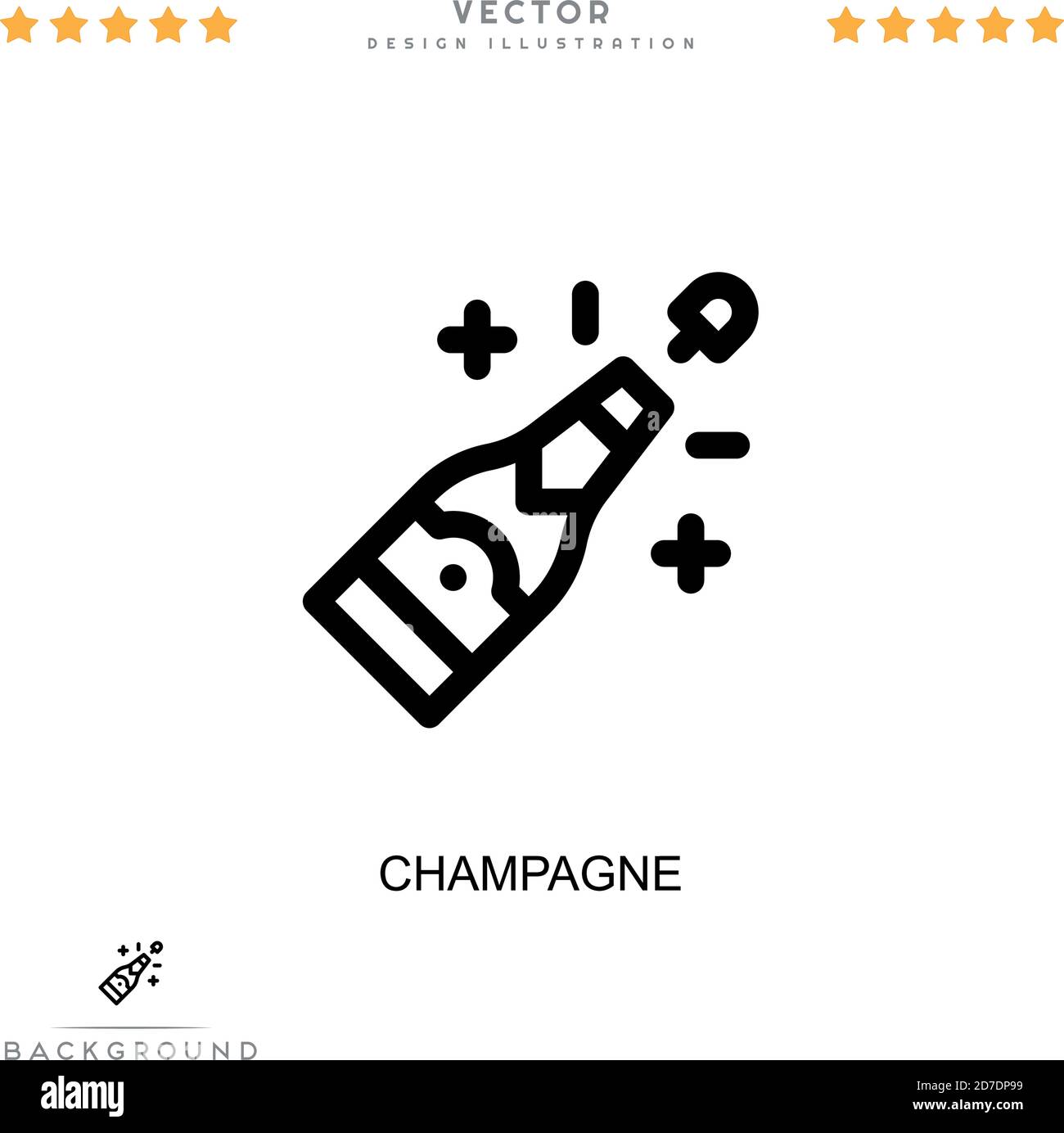 VECTOR
DESIGN ILLUSTRATION

CHAMPAGNE

BACKGROUND

alamy

Image ID: 2D7DP99
www.alamy.com