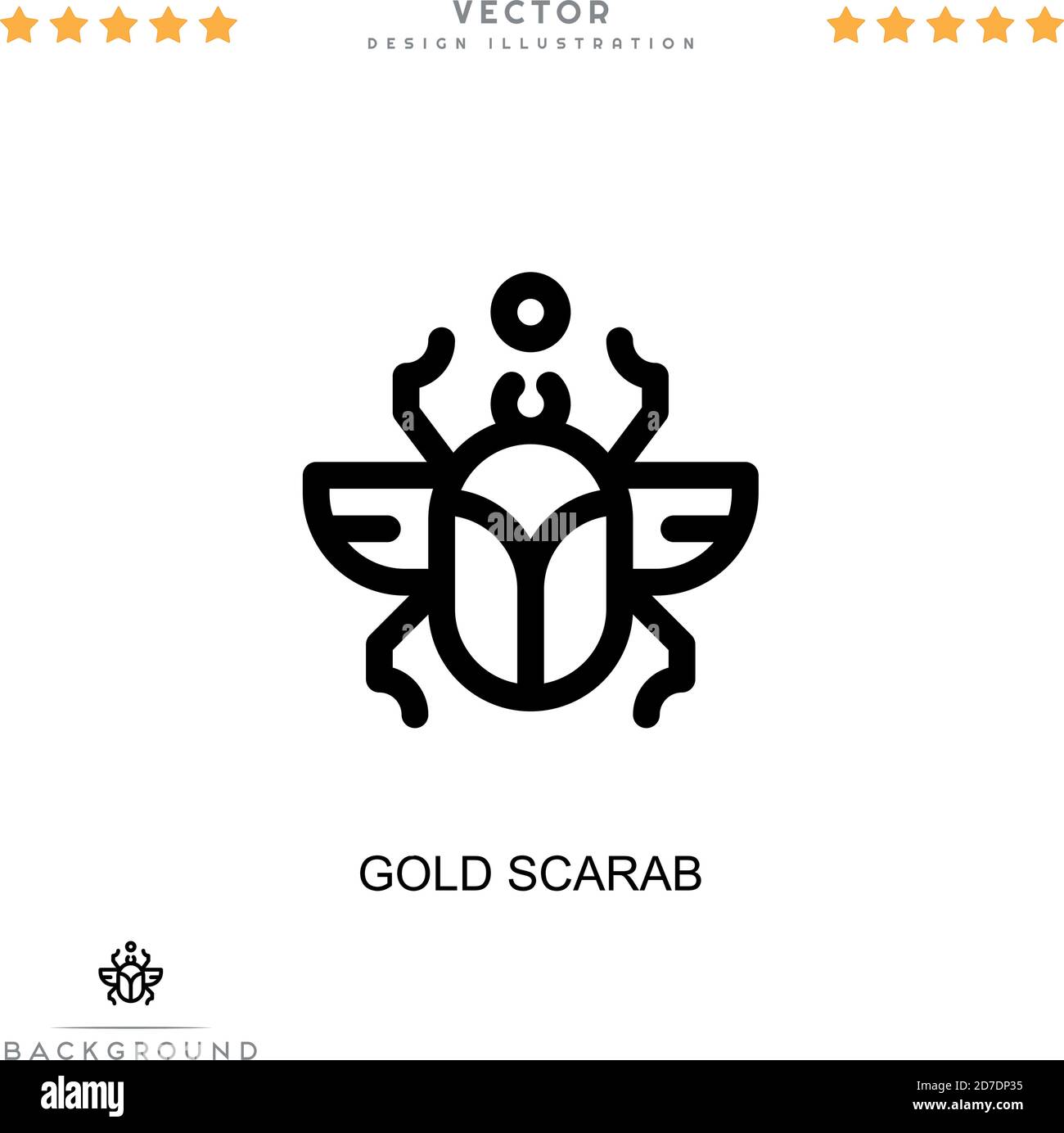 VECTOR
DESIGN ILLUSTRATION

alamy

GOLD SCARAB

BACKGROUND

alamy

Image ID: 2D7DP35
www.alamy.com