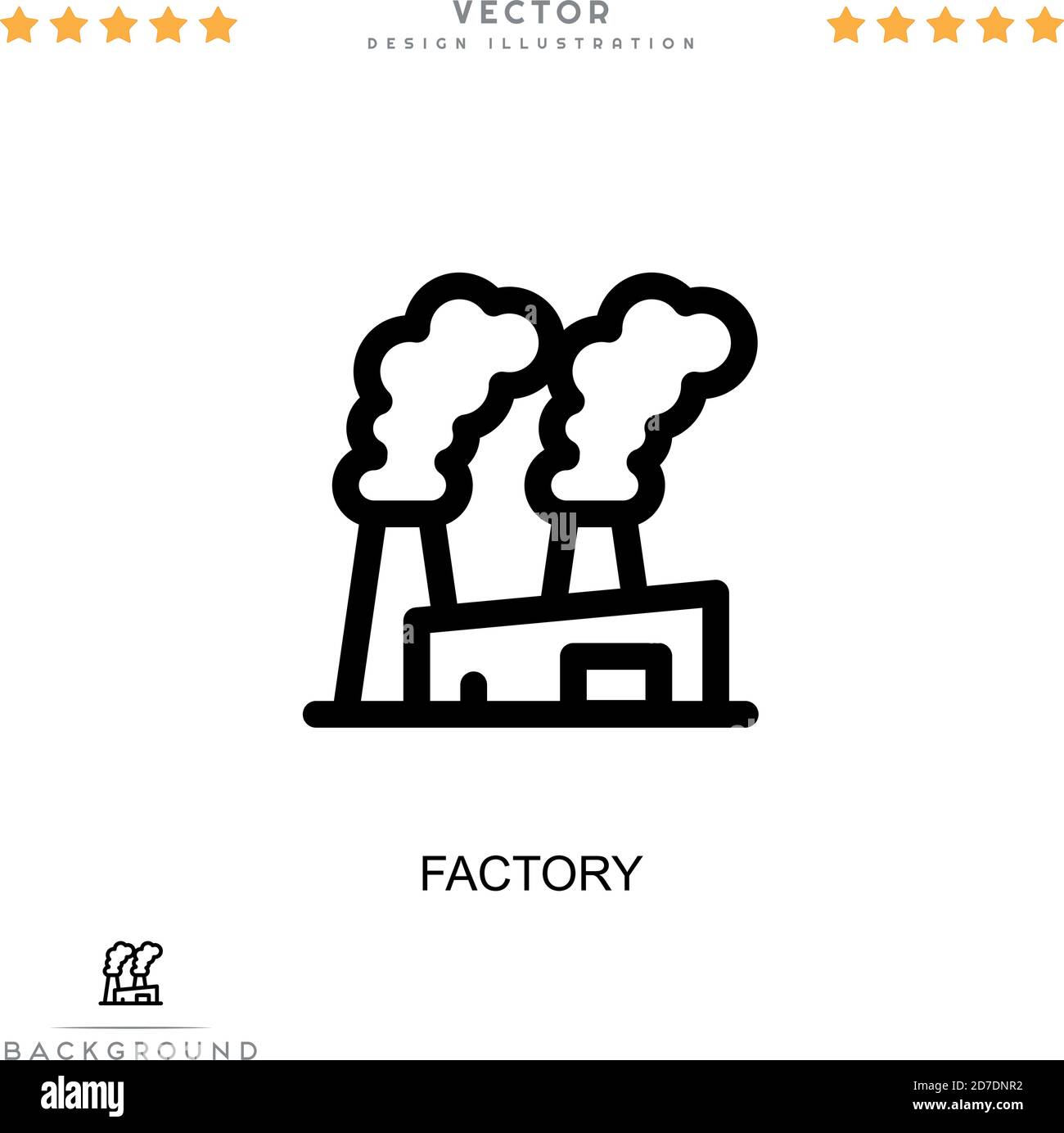 VECTOR
DESIGN ILLUSTRATION

FACTORY

BACKGROUND

alamy

Image ID: 2D7DNR2
www.alamy.com