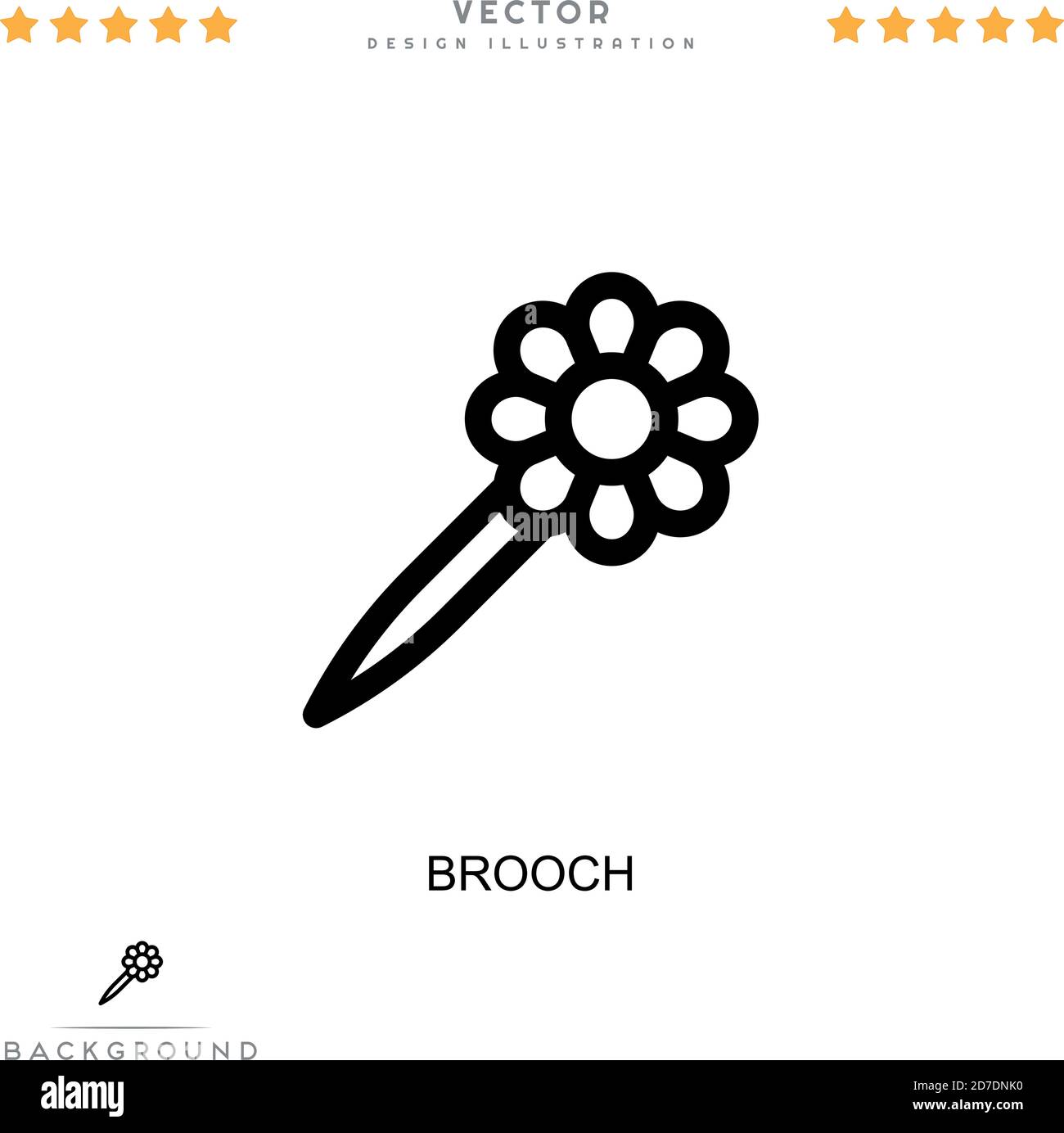 VECTOR
DESIGN ILLUSTRATION

alamy

BROOCH

BACKGROUND

alamy

Image ID: 2D7DNK0
www.alamy.com