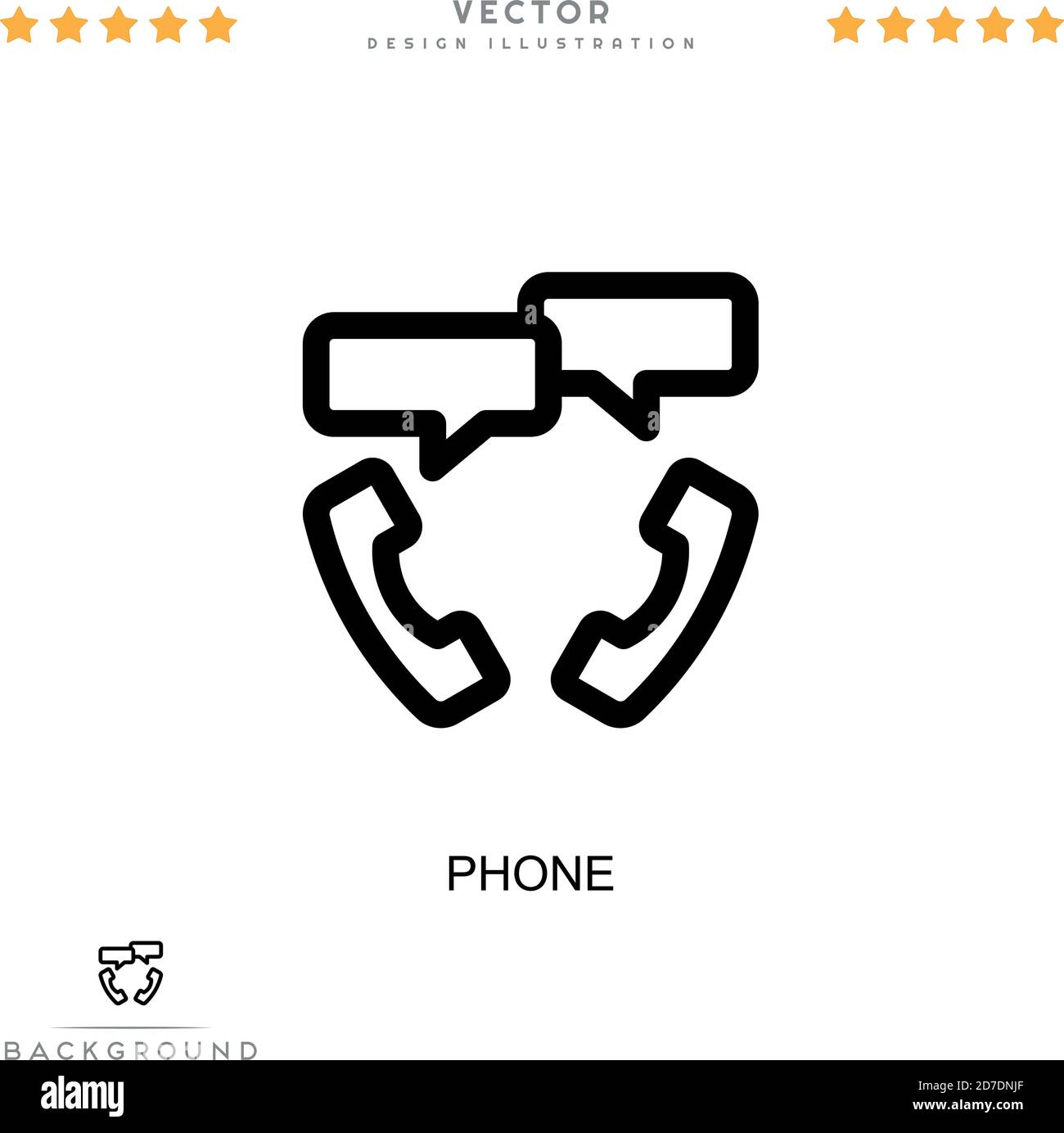 VECTOR
DESIGN ILLUSTRATION

PHONE

BACKGROUND

alamy

Image ID: 2D7DNJF
www.alamy.com