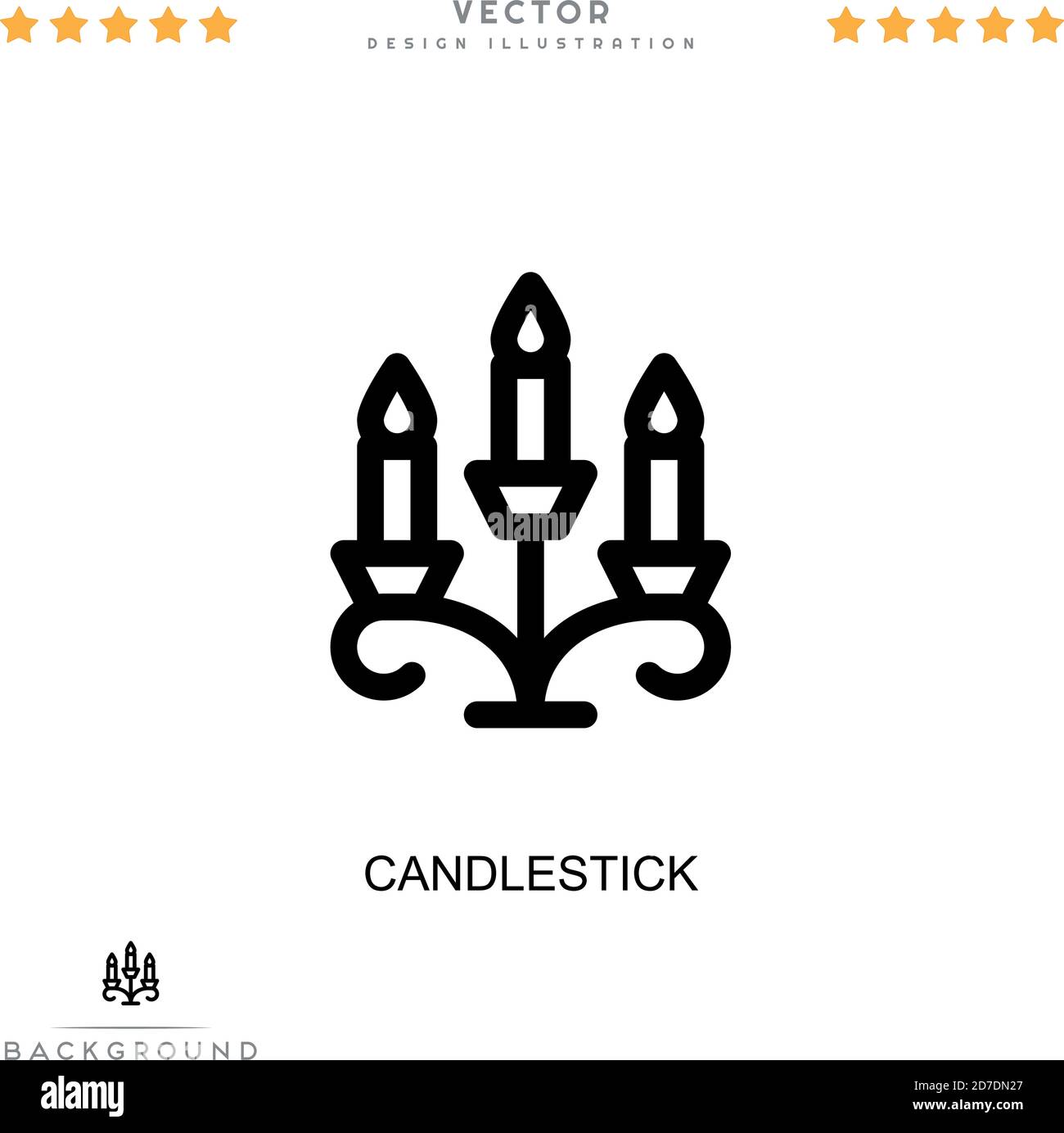 VECTOR
DESIGN ILLUSTRATION

alamy

CANDLESTICK

BACKGROUND

alamy

Image ID: 2D7DN27
www.alamy.com