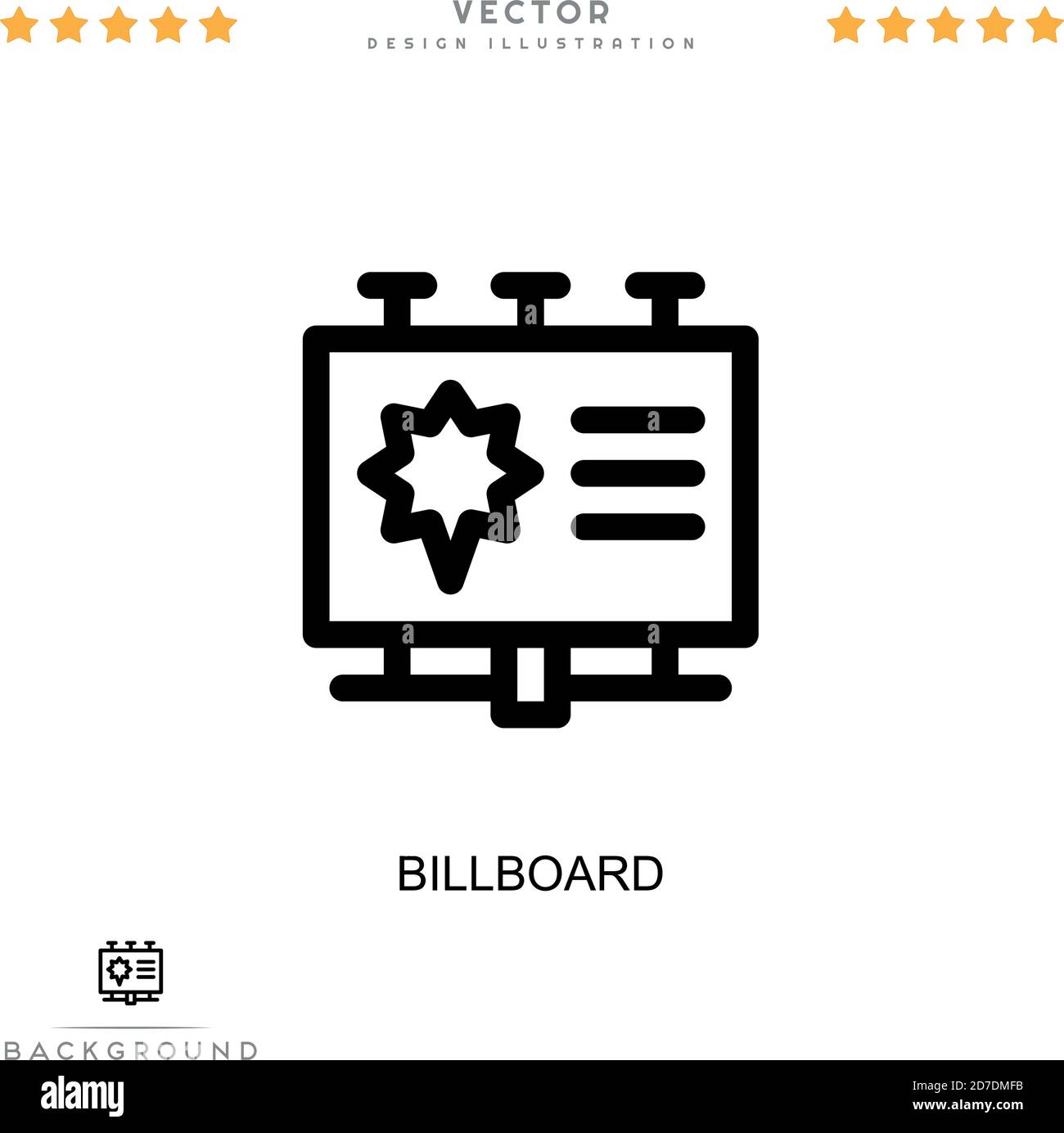 VECTOR
DESIGN ILLUSTRATION

BILLBOARD

BACKGROUND

alamy

2D7DMFB
www.alamy.com