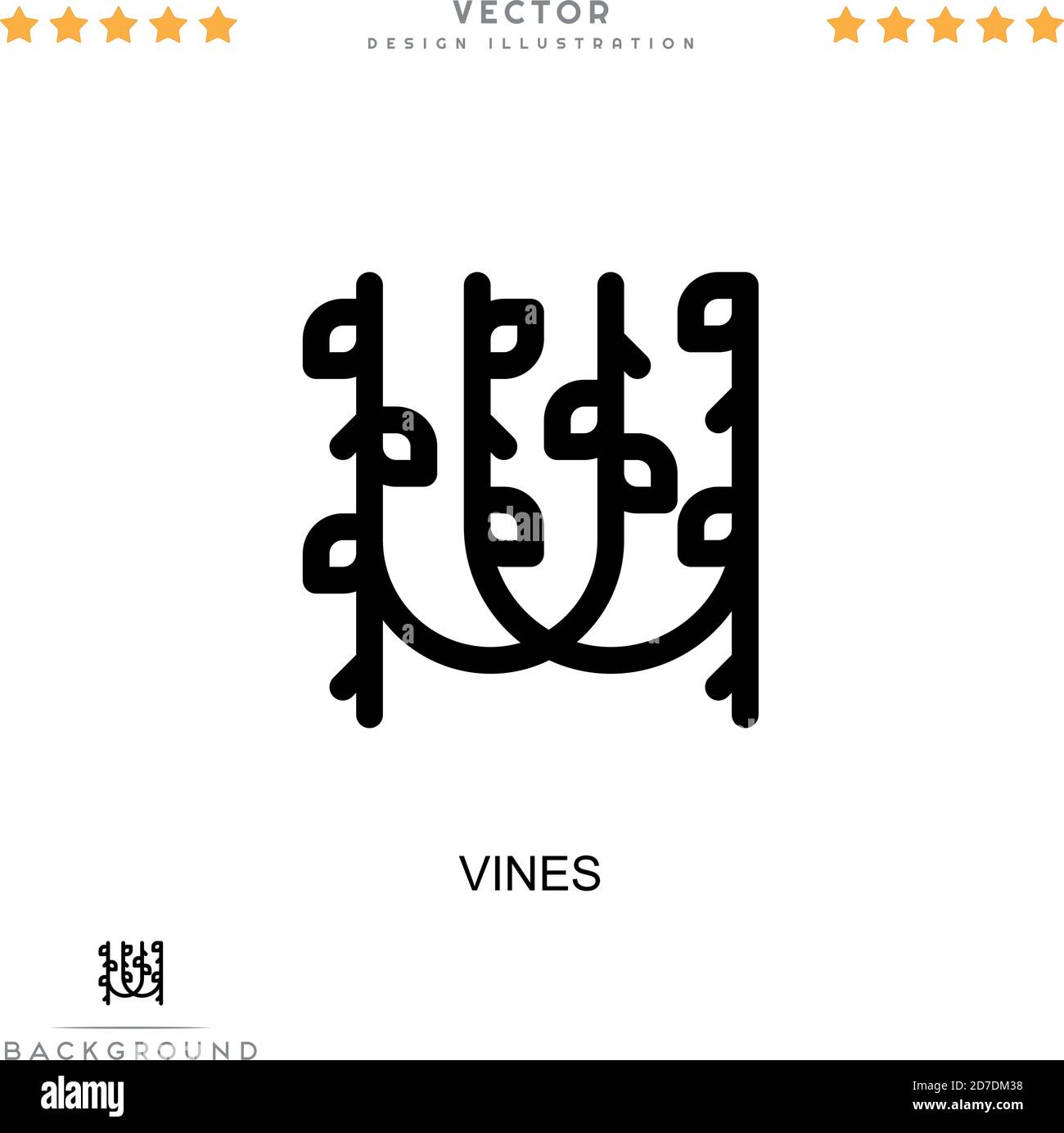 VECTOR
DESIGN ILLUSTRATION

VINES

BACKGROUND

alamy

Image ID: 2D7DM38
www.alamy.com