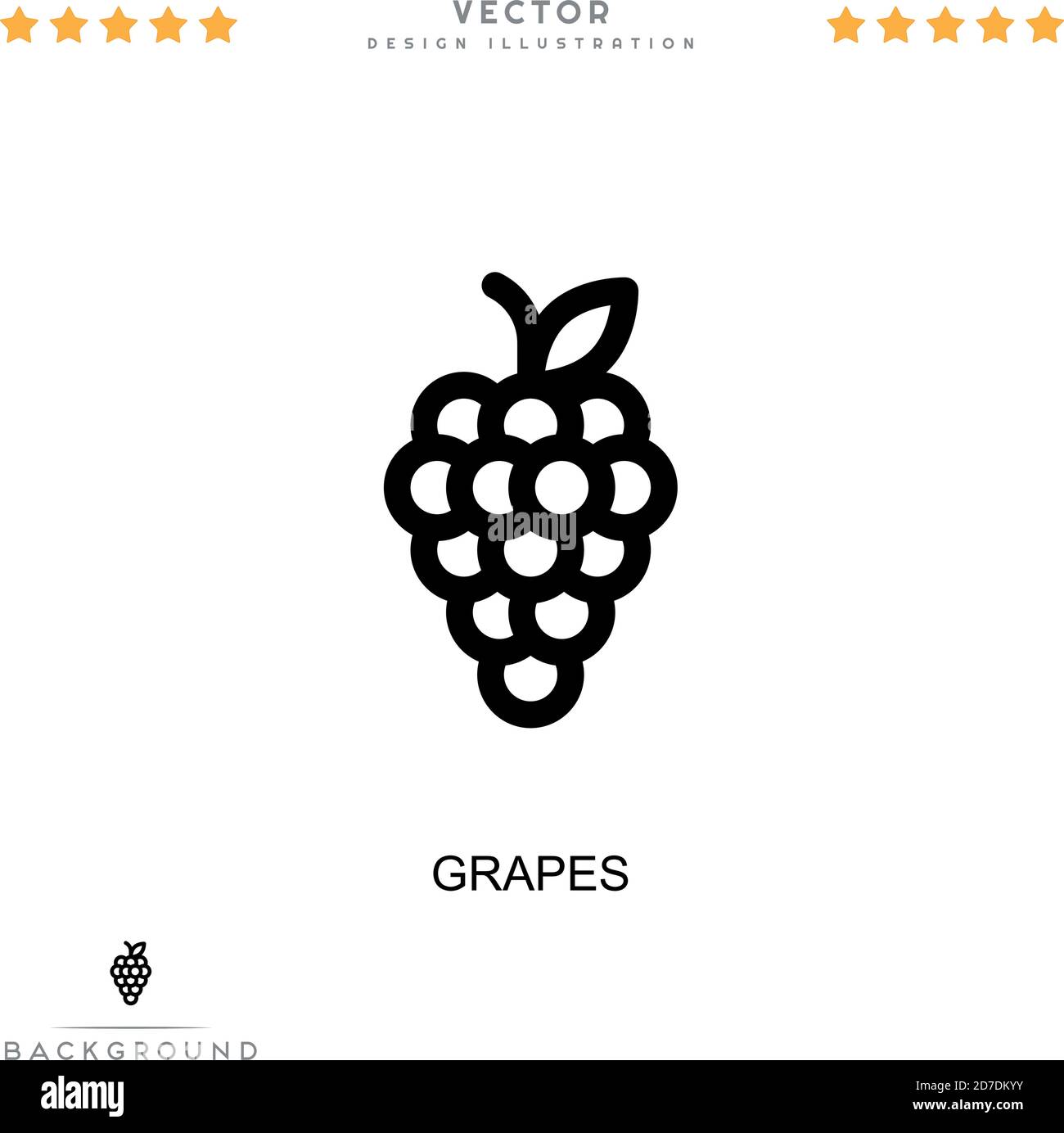 VECTOR
DESIGN ILLUSTRATION

alamy

GRAPES

BACKGROUND

alamy

Image ID: 2D7DKYY
www.alamy.com