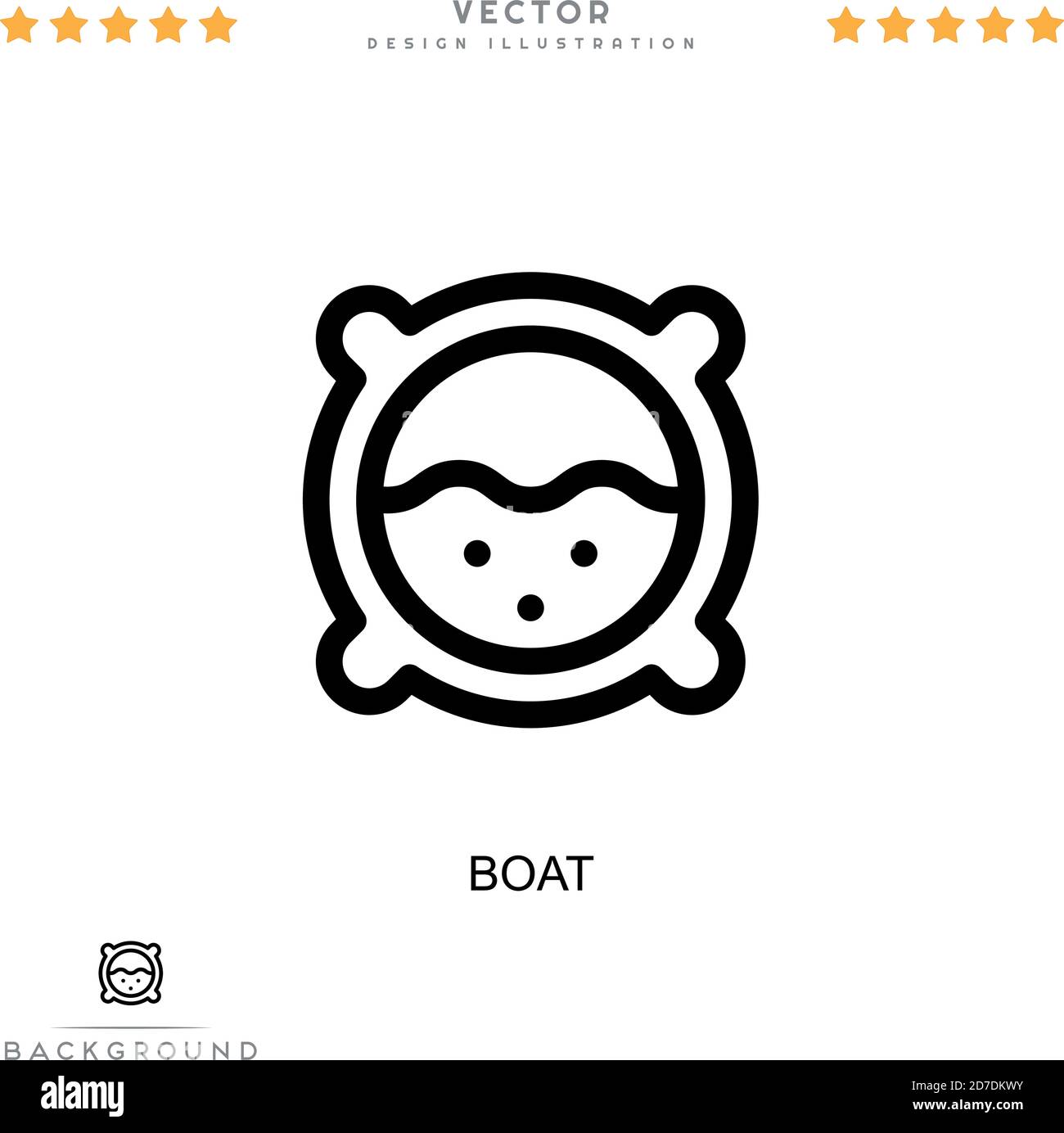 VECTOR
DESIGN ILLUSTRATION

BOAT

BACKGROUND

alamy

Image ID: 2D7DKWY
www.alamy.com