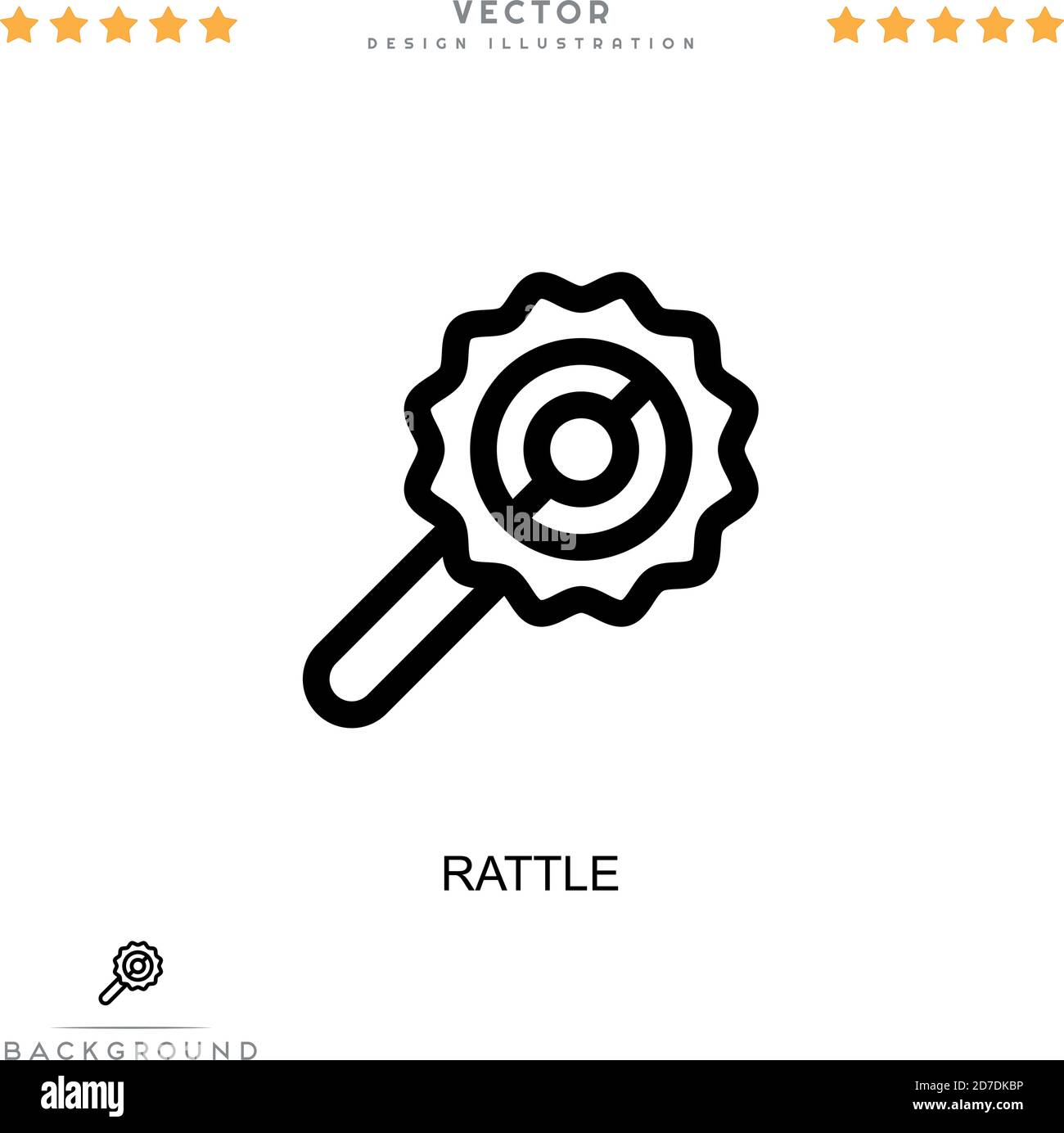 VECTOR
DESIGN ILLUSTRATION

alamy

RATTLE

BACKGROUND

alamy

Image ID: 2D7DKBP
www.alamy.com