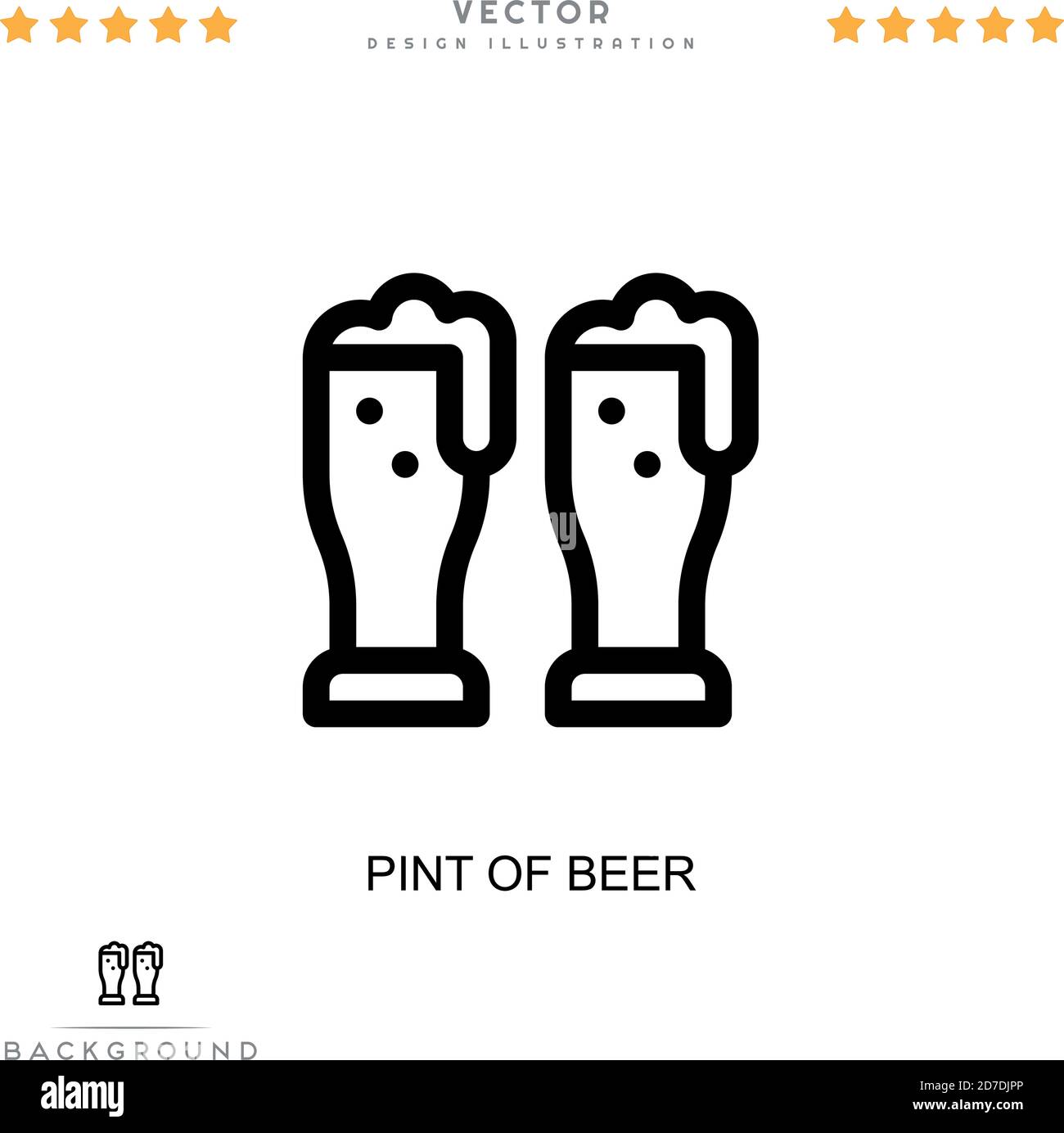 VECTOR
DESIGN ILLUSTRATION

PINT OF BEER

BACKGROUND

alamy

Image ID: 2D7DJPP
www.alamy.com