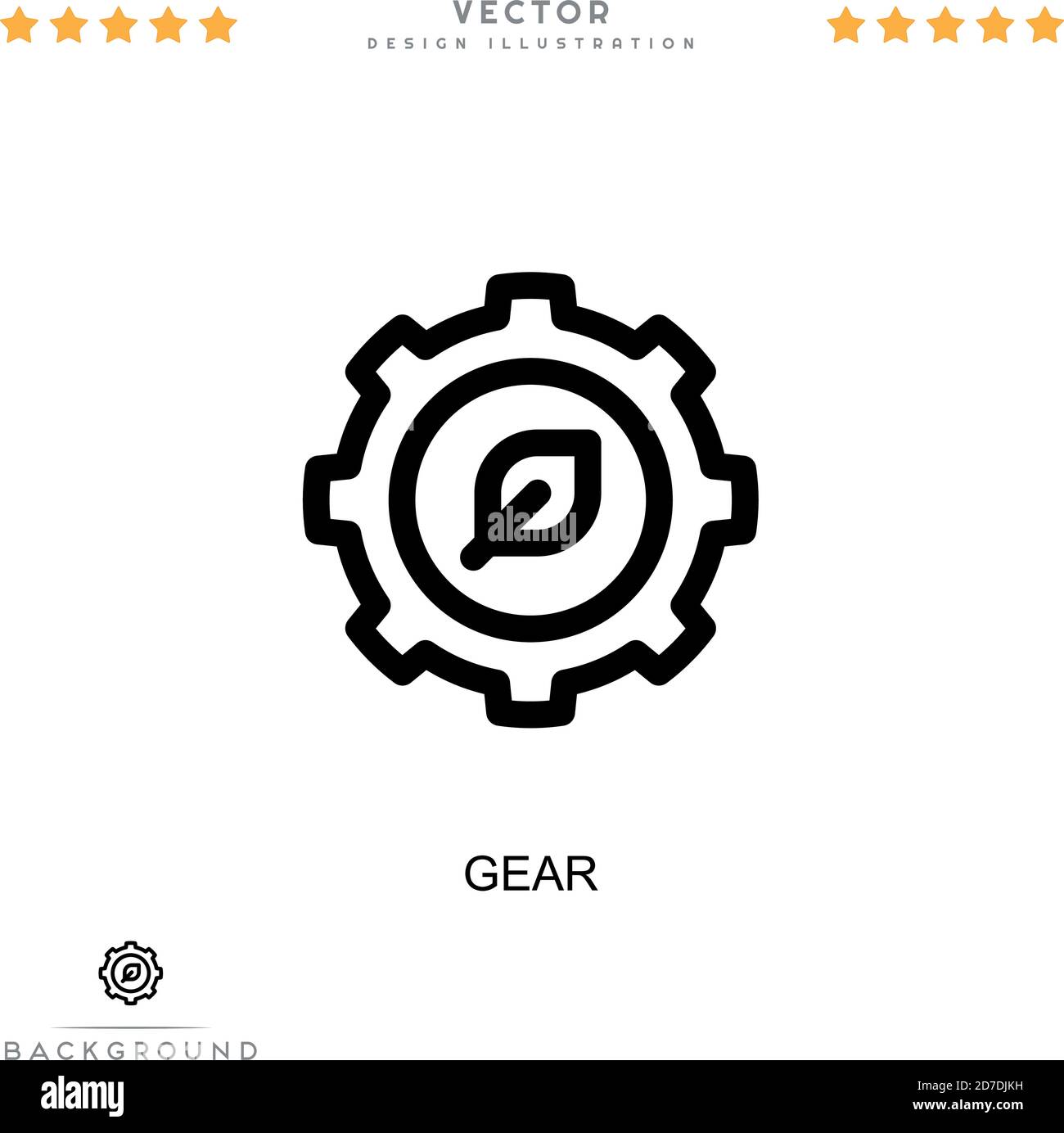 VECTOR
DESIGN ILLUSTRATION

alamy

GEAR

BACKGROUND

alamy

Image ID: 2D7DJKH
www.alamy.com