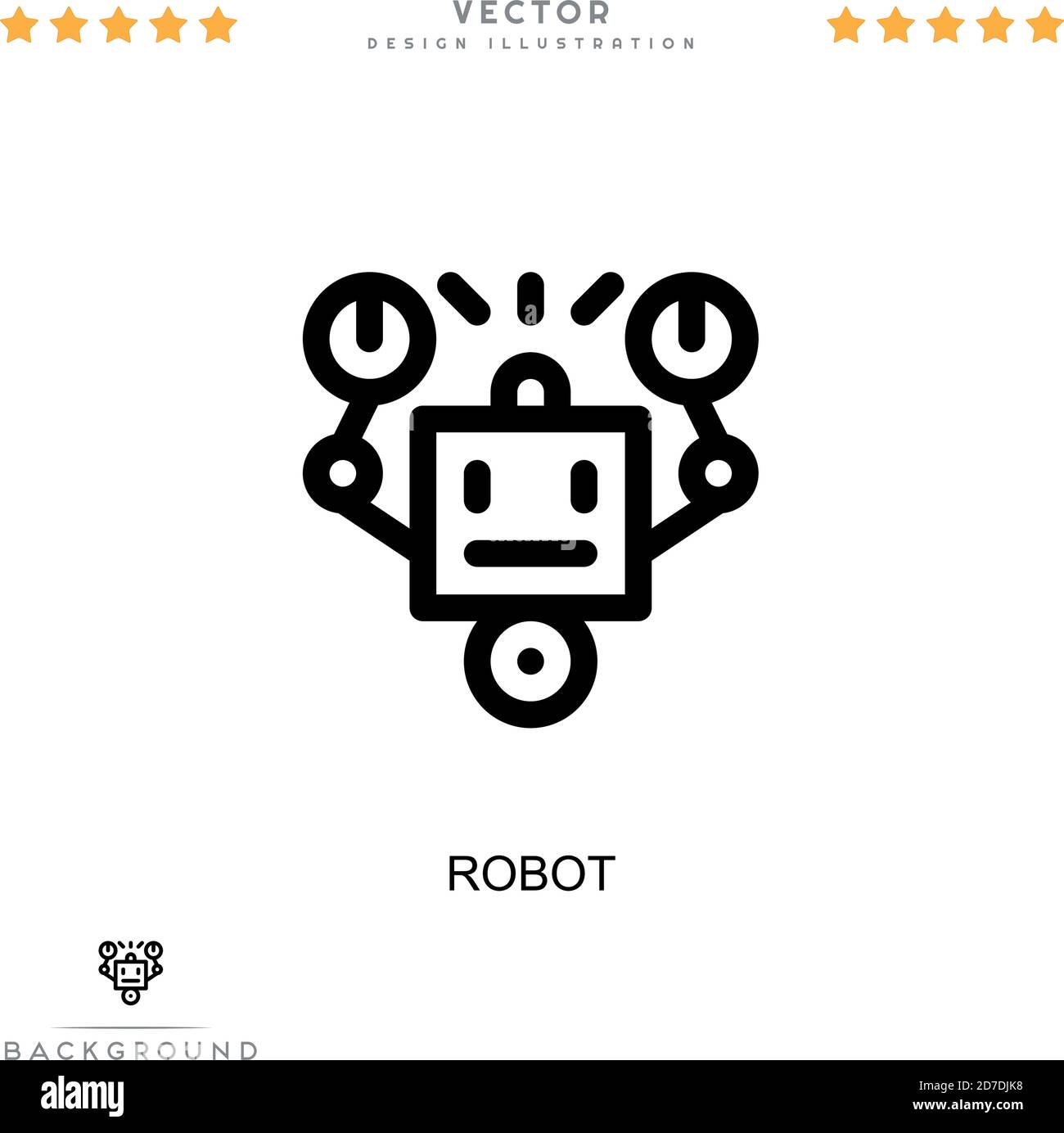 VECTOR
DESIGN ILLUSTRATION

ROBOT

BACKGROUND

alamy

Image ID: 2D7DJK8
www.alamy.com