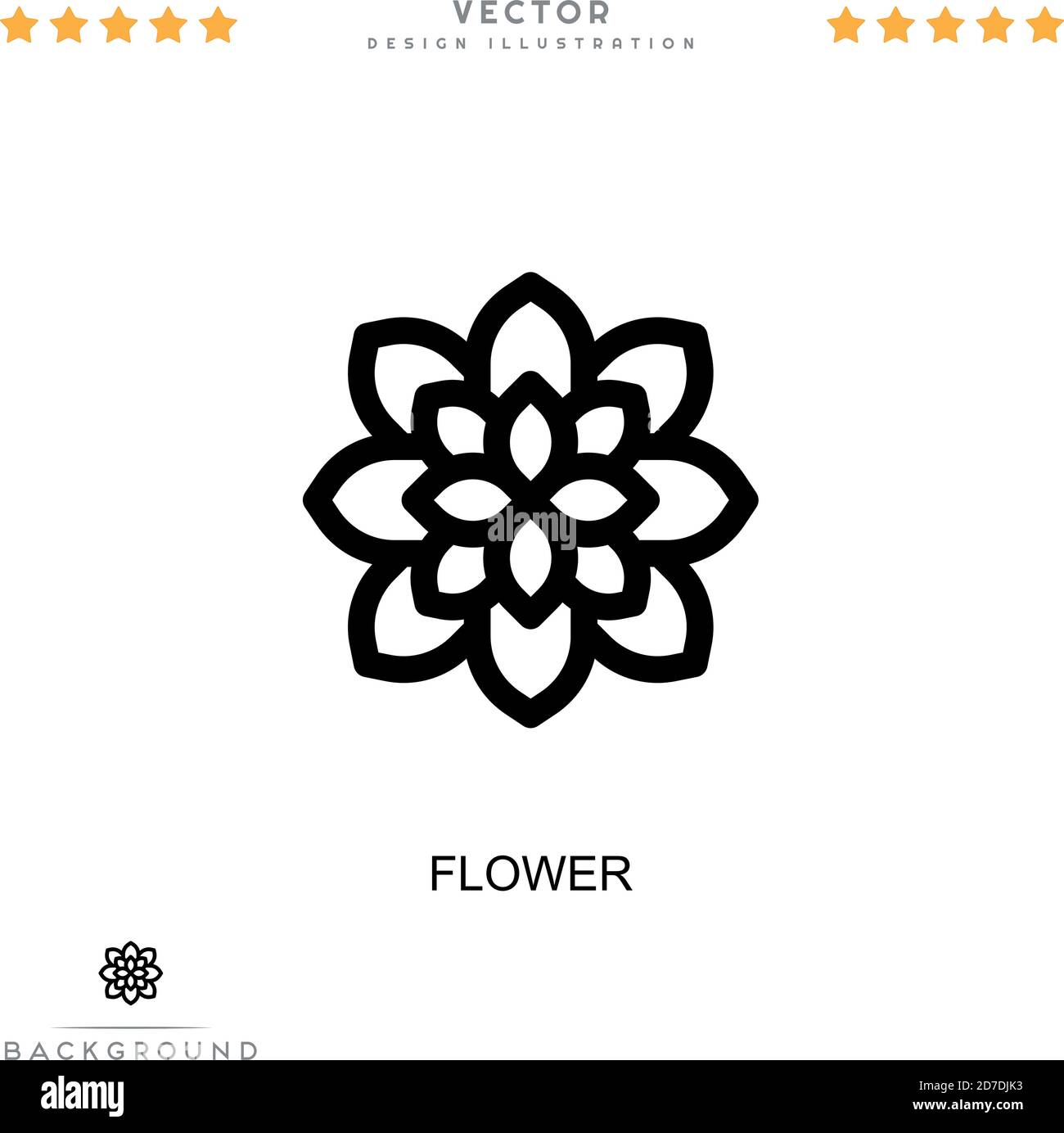 VECTOR
DESIGN ILLUSTRATION

alamy

FLOWER

BACKGROUND

alamy

Image ID: 2D7DJK3
www.alamy.com