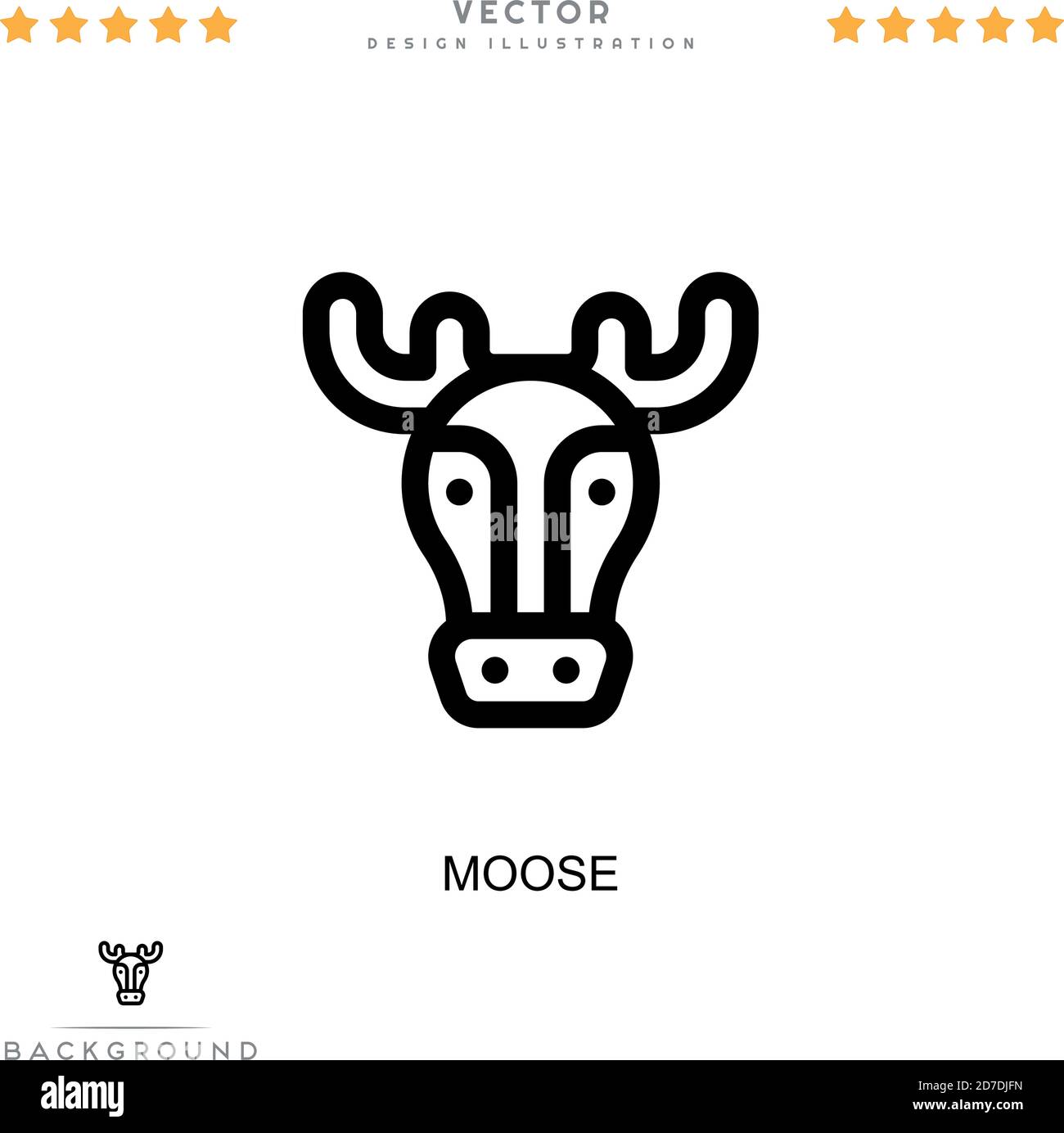 VECTOR
DESIGN ILLUSTRATION

alamy

MOOSE

BACKGROUND

alamy

Image ID: 2D7DJFN
www.alamy.com