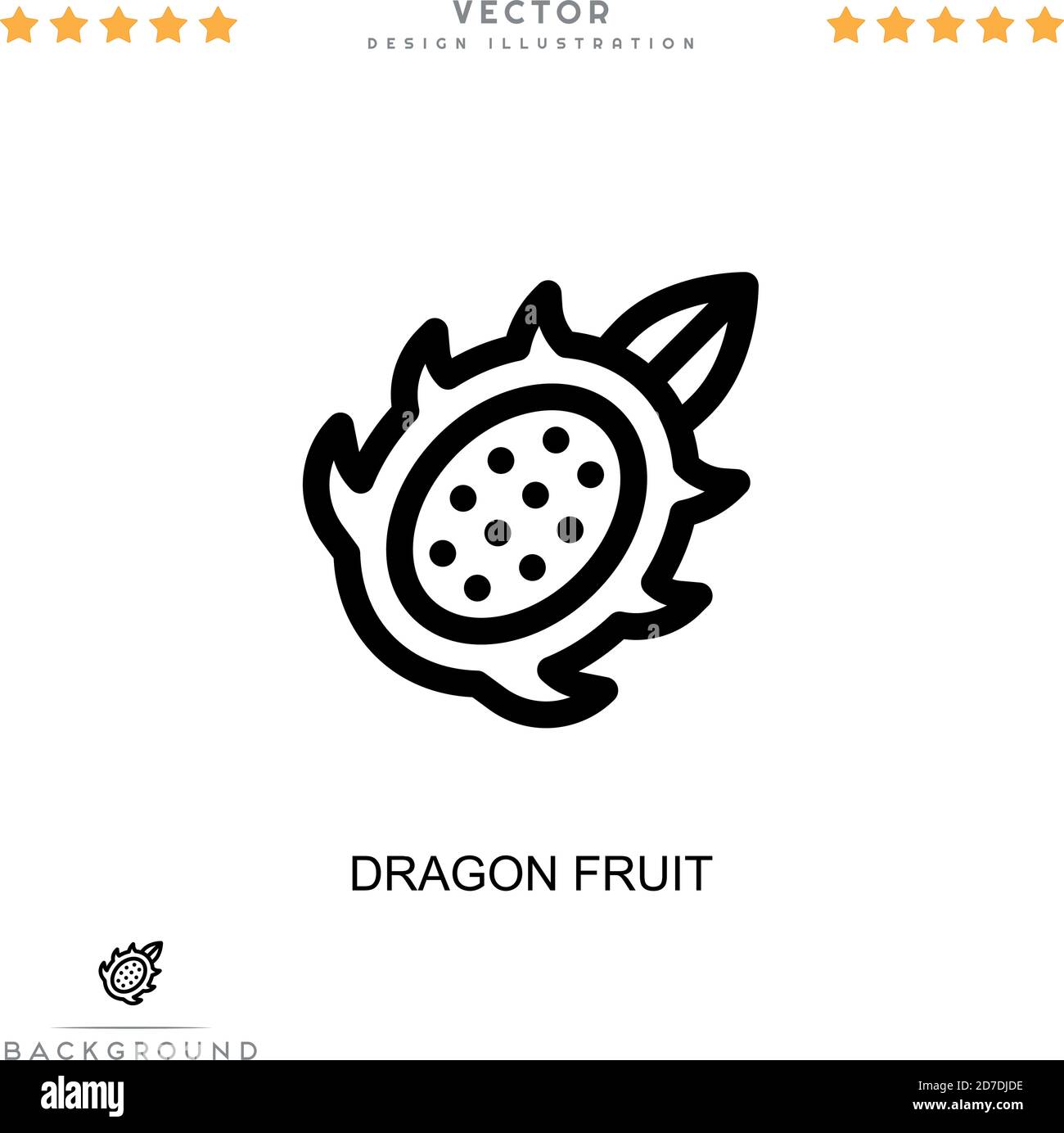 VECTOR
DESIGN ILLUSTRATION

DRAGON FRUIT

BACKGROUND

alamy

Image ID: 2D7DJDE
www.alamy.com