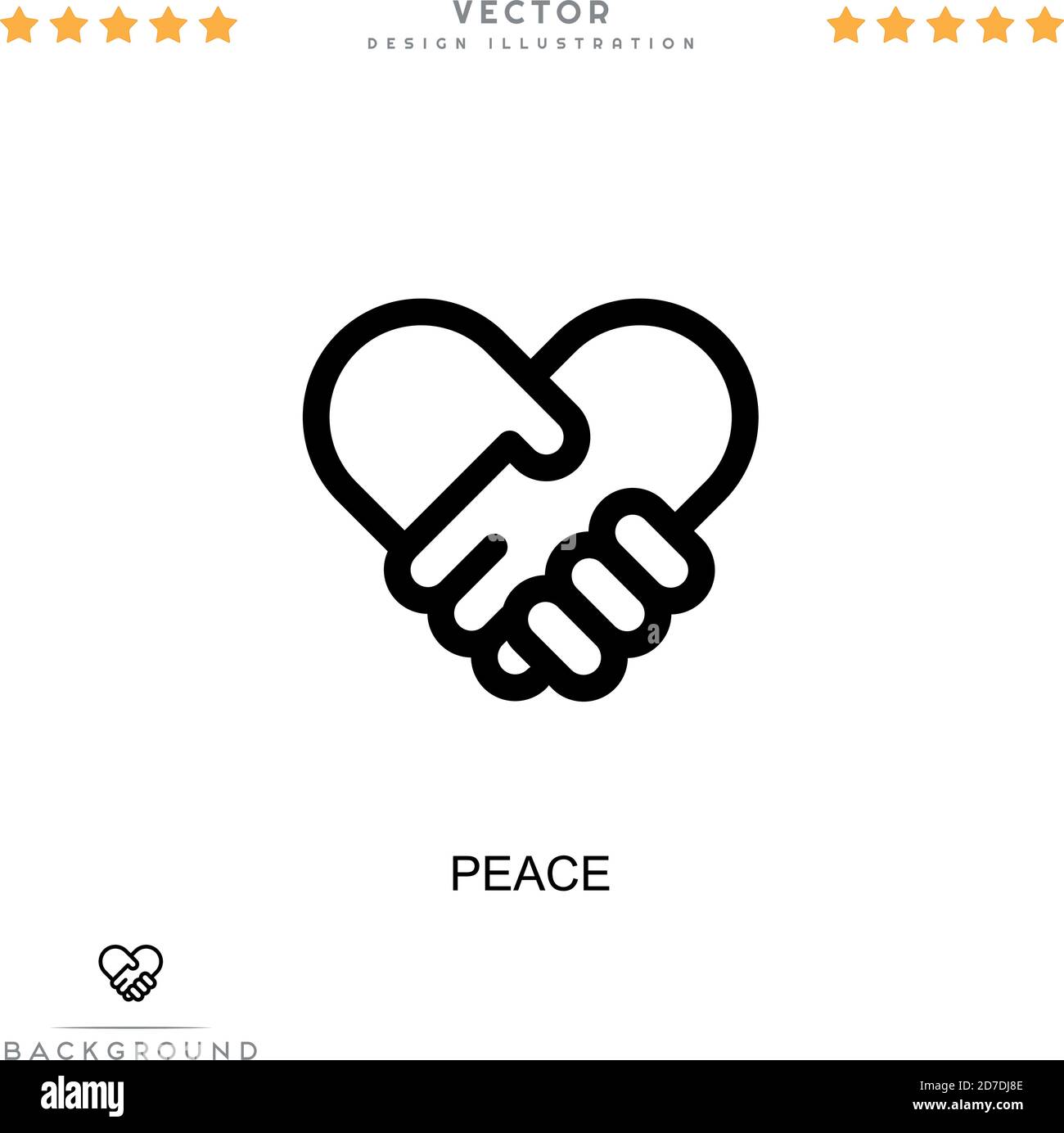 VECTOR
DESIGN ILLUSTRATION

PEACE

BACKGROUND

alamy

Image ID: 2D7DJ8E
www.alamy.com