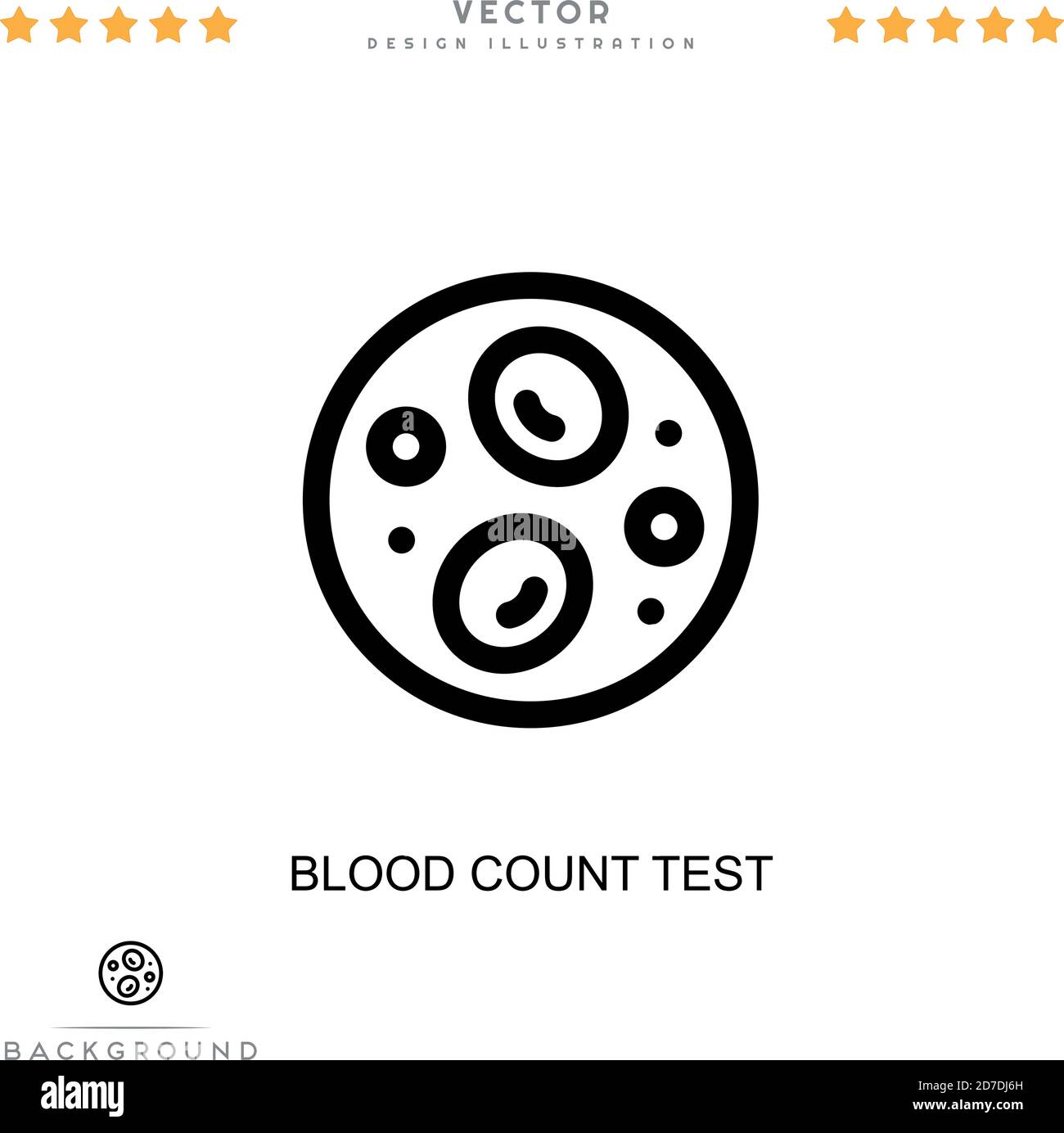 VECTOR
DESIGN ILLUSTRATION

alamy

BLOOD COUNT TEST

BACKGROUND

alamy

Image ID: 2D7DJ6H
www.alamy.com