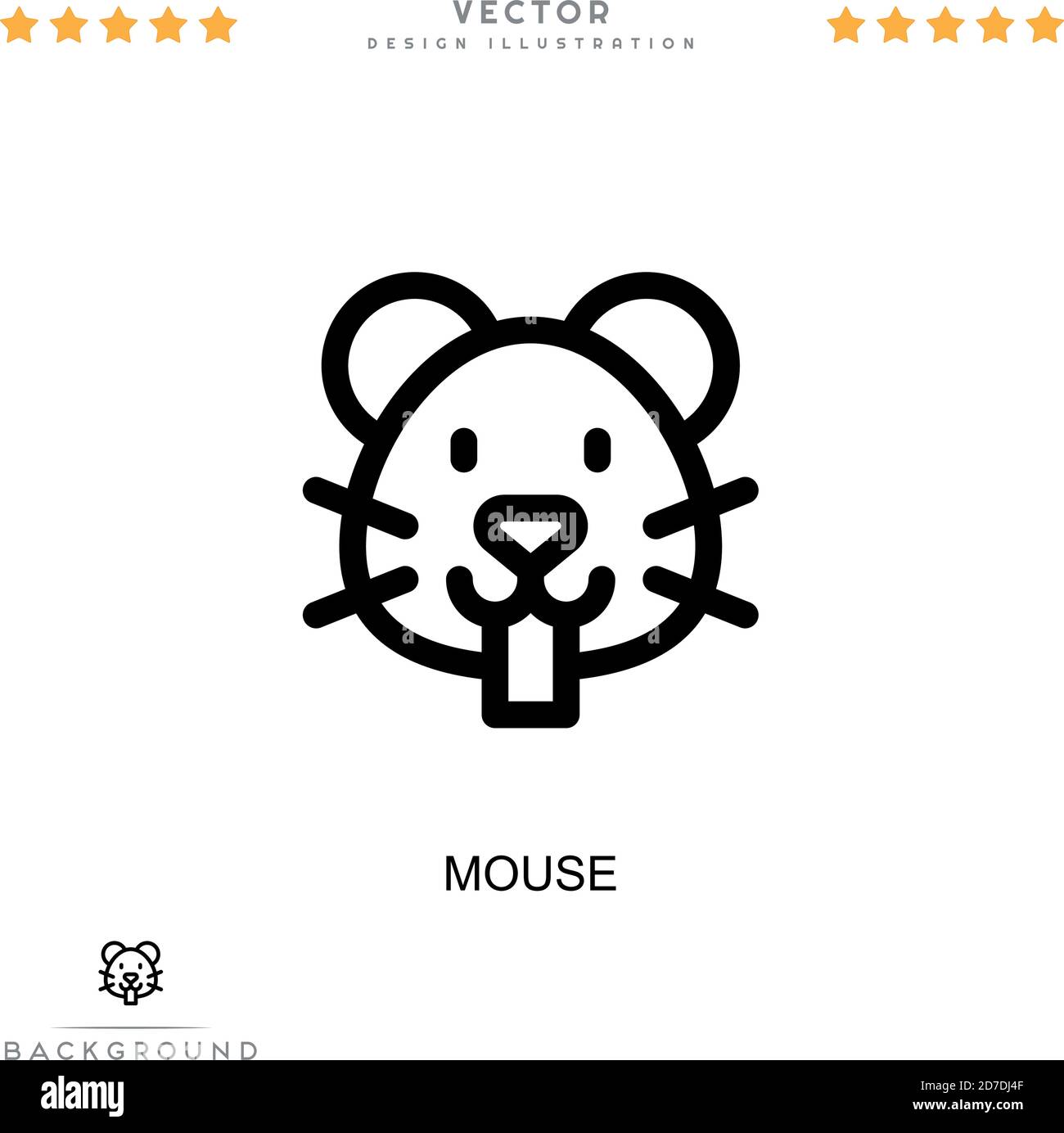 VECTOR
DESIGN ILLUSTRATION

alamy

MOUSE

BACKGROUND

alamy

Image ID: 2D7DJ4F
www.alamy.com