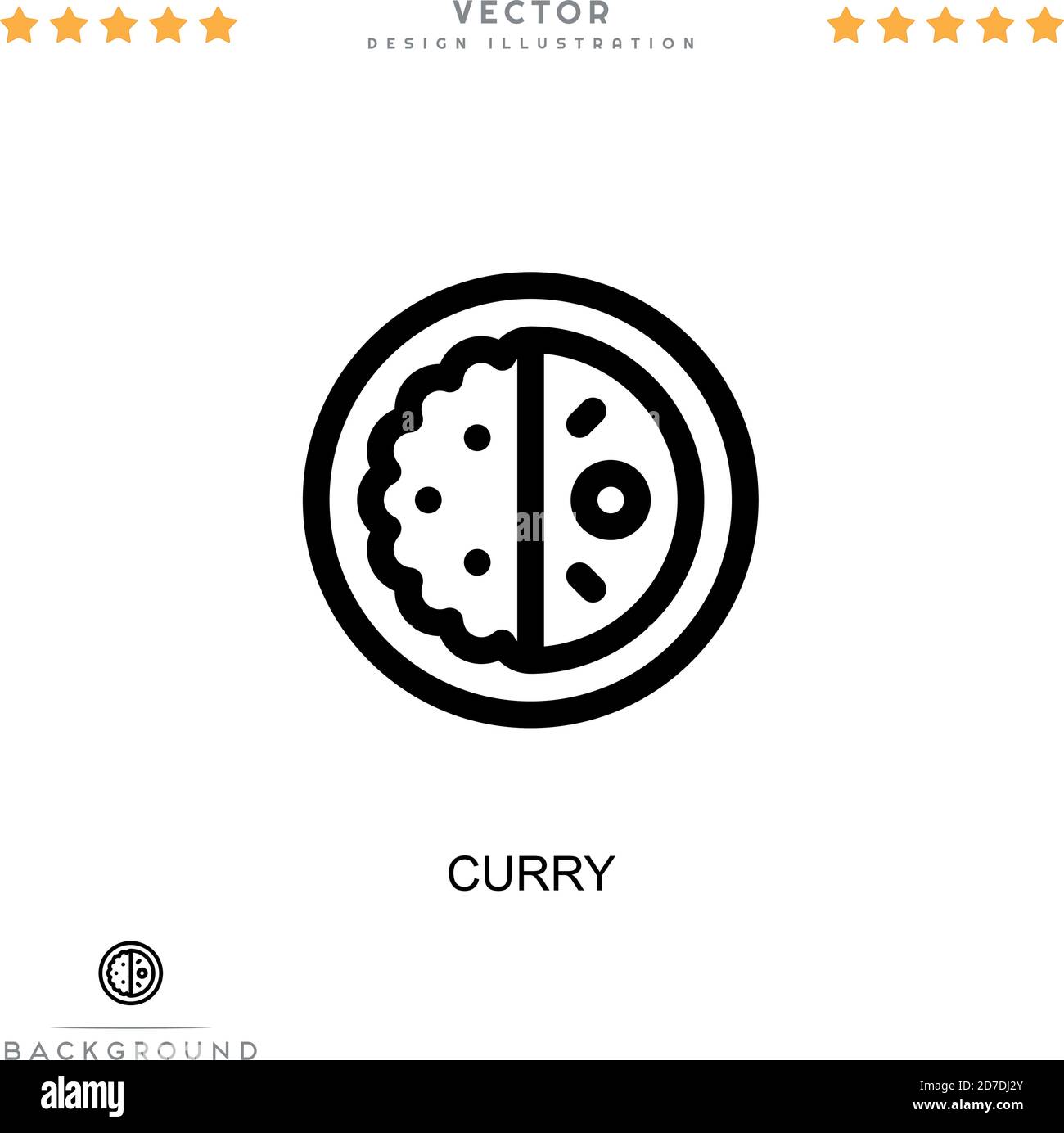 VECTOR
DESIGN ILLUSTRATION

CURRY

BACKGROUND

alamy

Image ID: 2D7DJ2Y
www.alamy.com