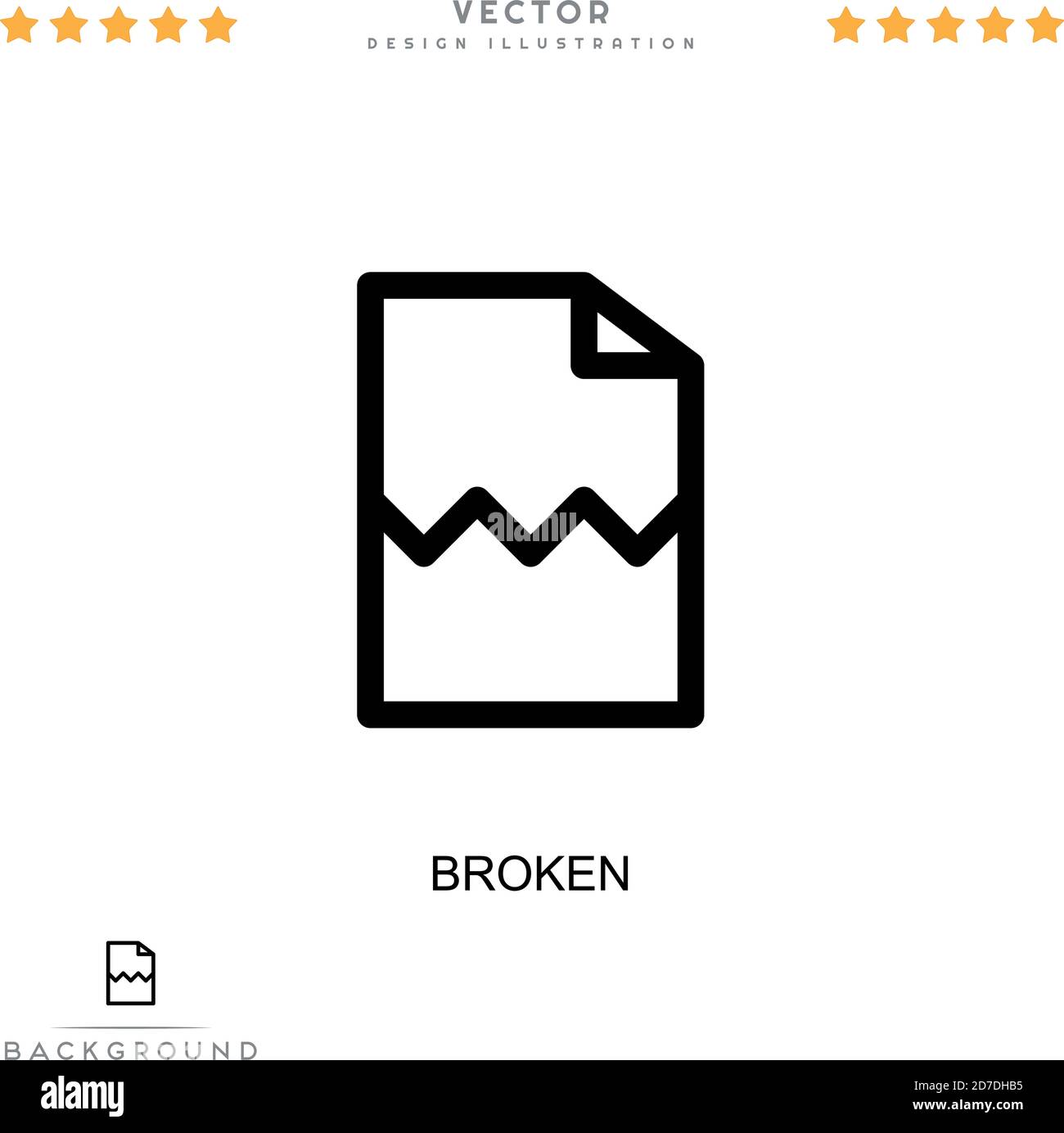 VECTOR
DESIGN ILLUSTRATION

alamy

BROKEN

BACKGROUND

alamy
2D7DHB5
www.alamy.com