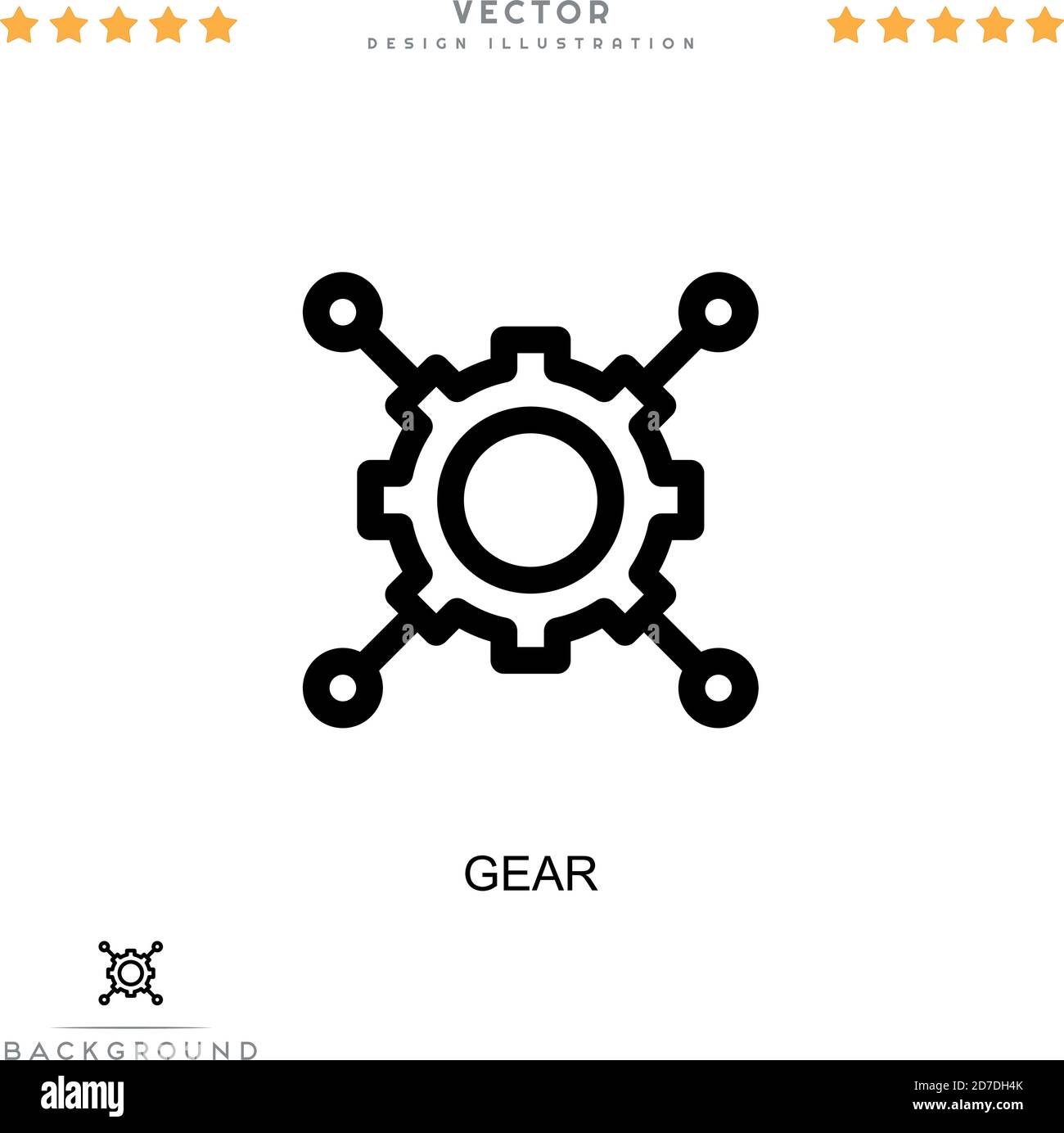 VECTOR
DESIGN ILLUSTRATION

GEAR

BACKGROUND

alamy

Image ID: 2D7DH4K
www.alamy.com