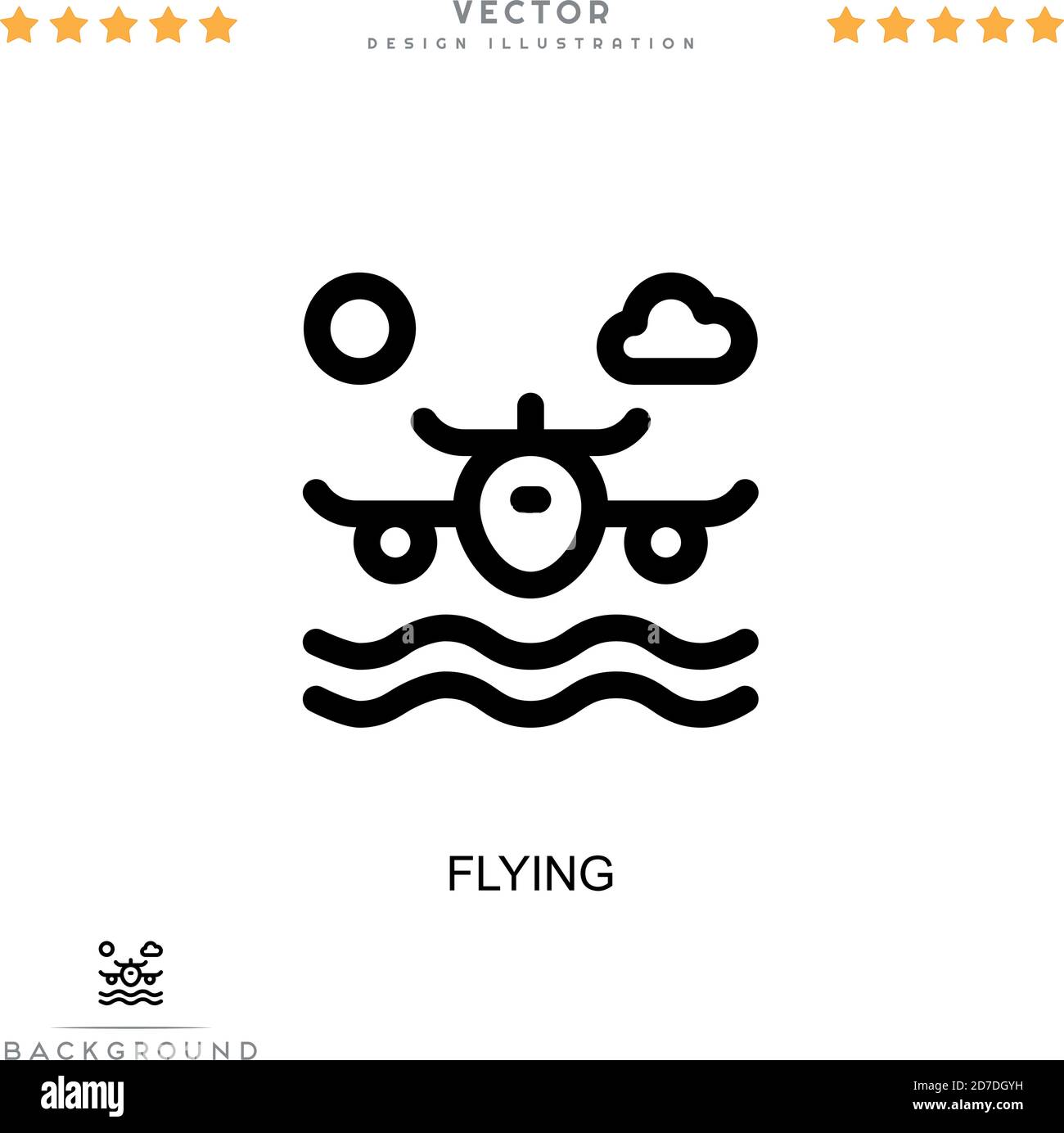 VECTOR
DESIGN ILLUSTRATION

FLYING

BACKGROUND

alamy

Image ID: 2D7DGYH
www.alamy.com