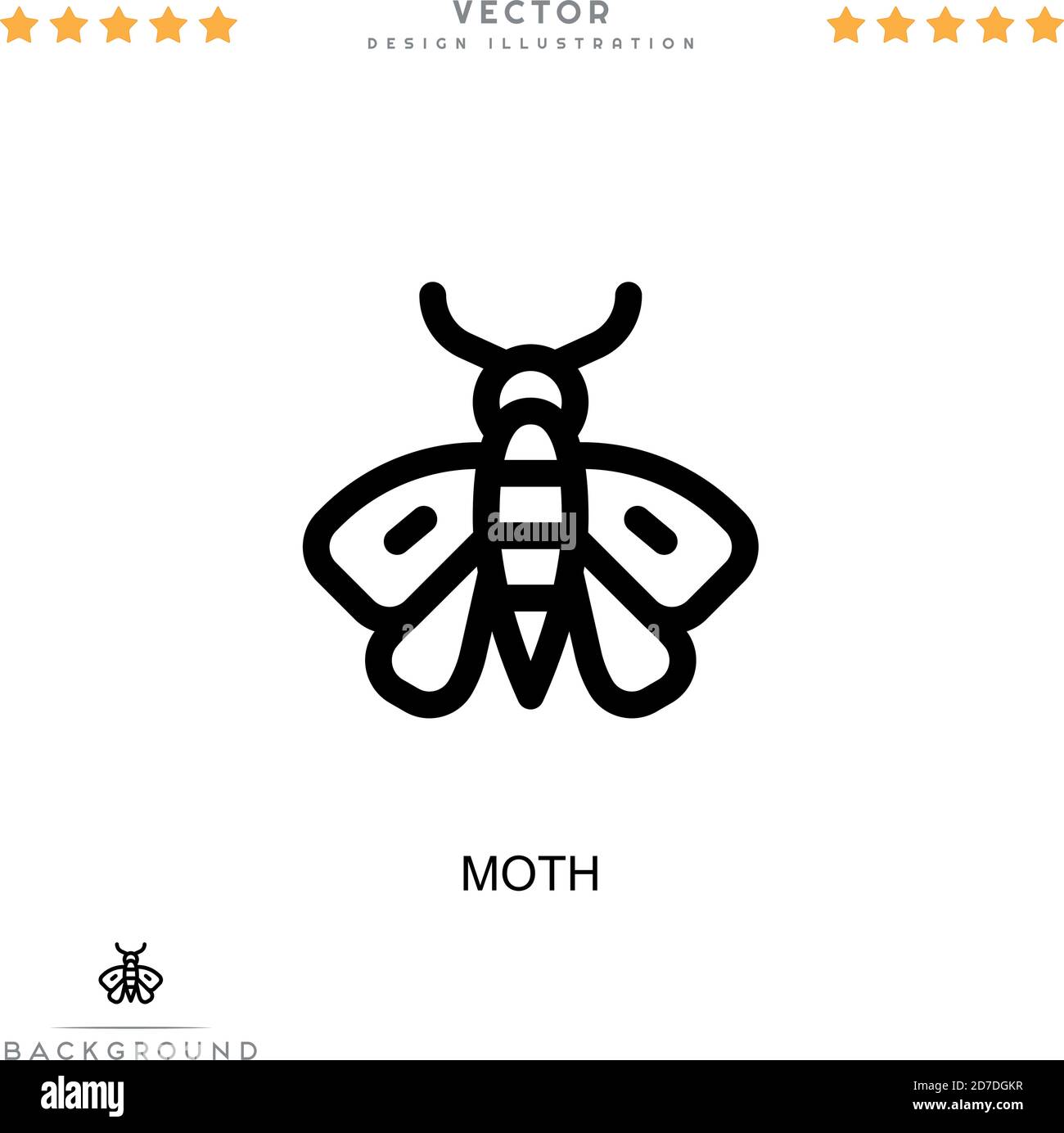 VECTOR
DESIGN ILLUSTRATION

alamy

MOTH

BACKGROUND

alamy

Image ID: 2D7DGKR
www.alamy.com