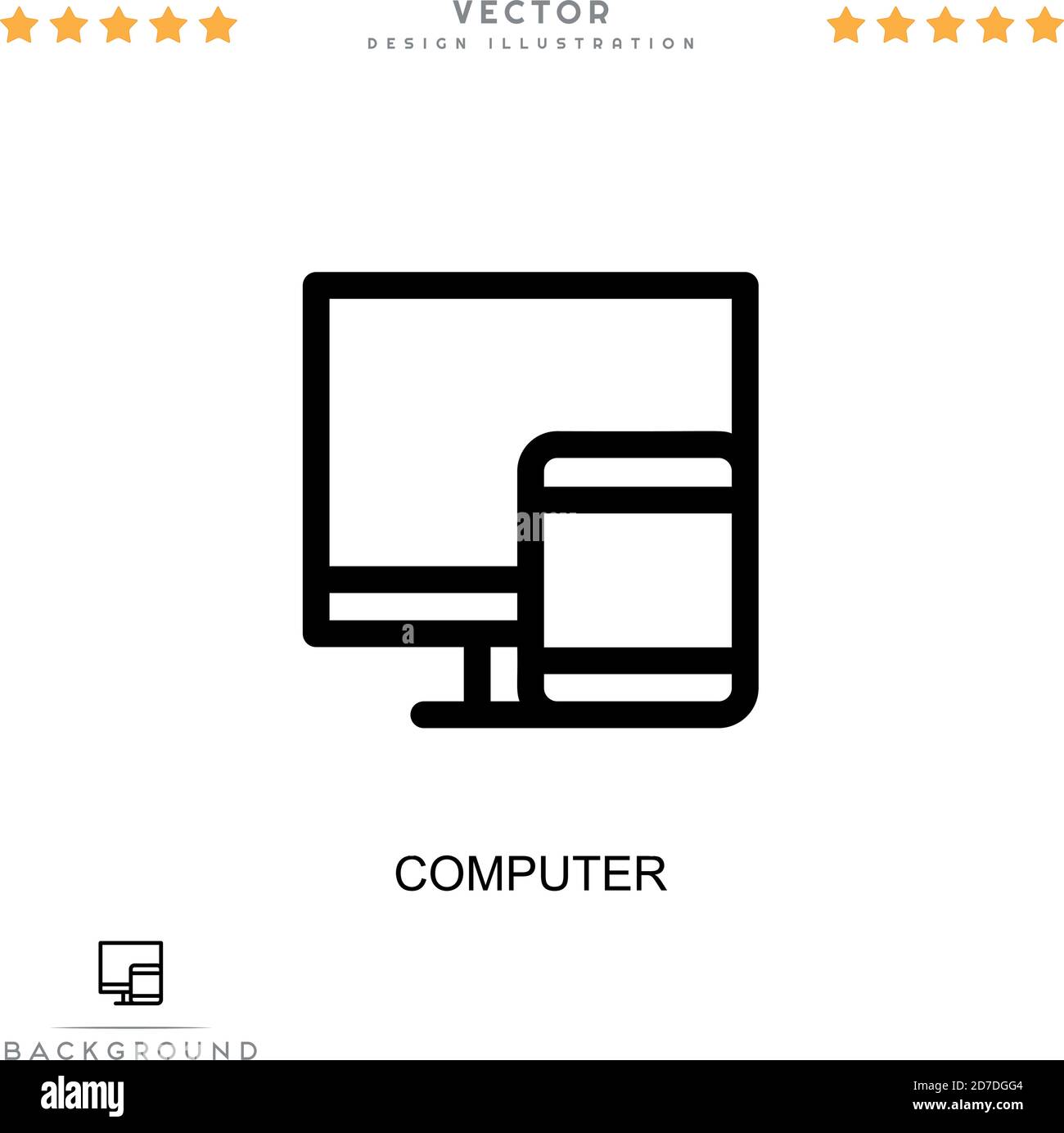 VECTOR
DESIGN ILLUSTRATION

COMPUTER

BACKGROUND

alamy

2D7DGG4
www.alamy.com