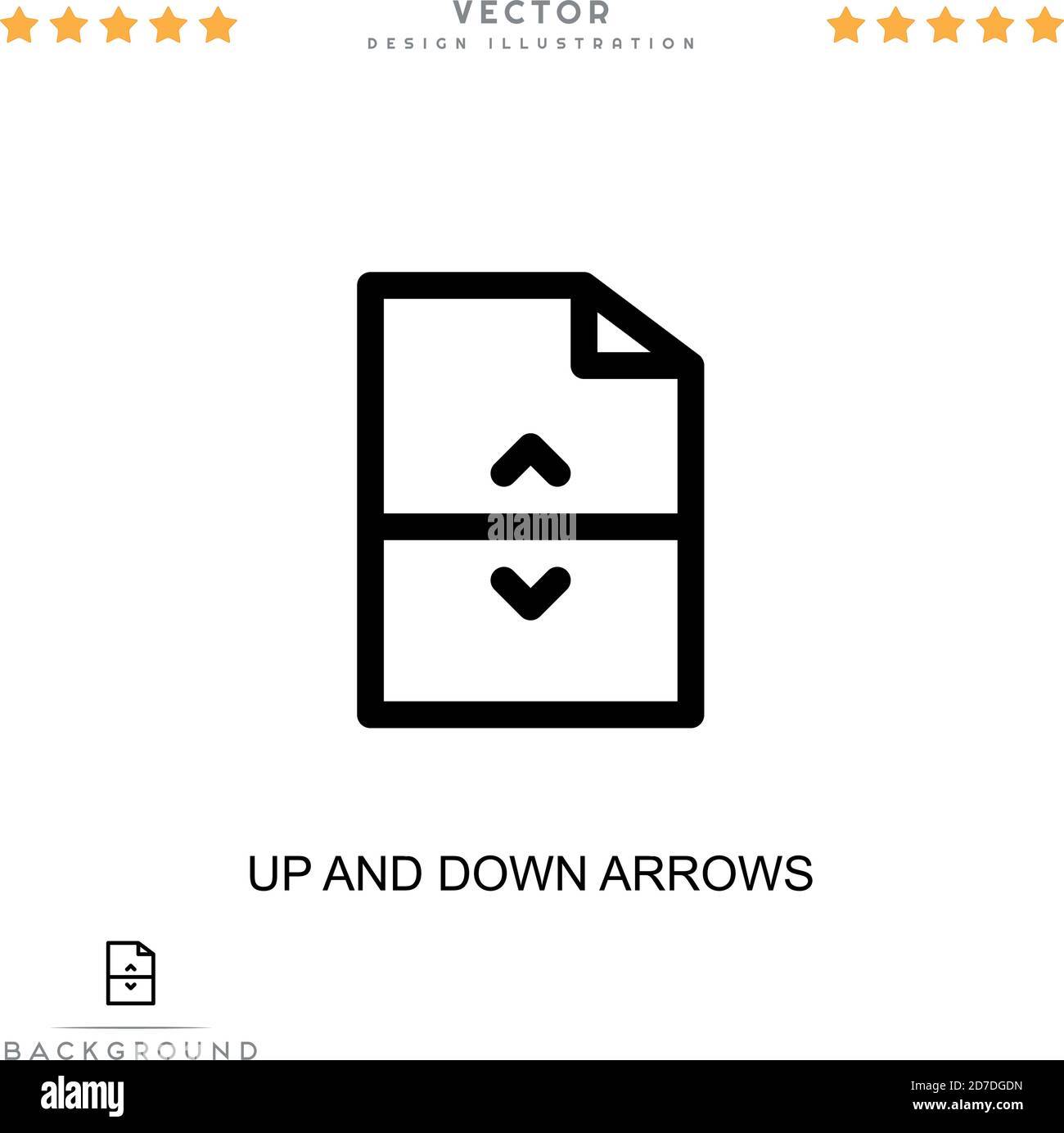 VECTOR
DESIGN ILLUSTRATION

alamy

UP AND DOWN ARROWS

BACKGROUND

alamy
2D7DGDN
www.alamy.com