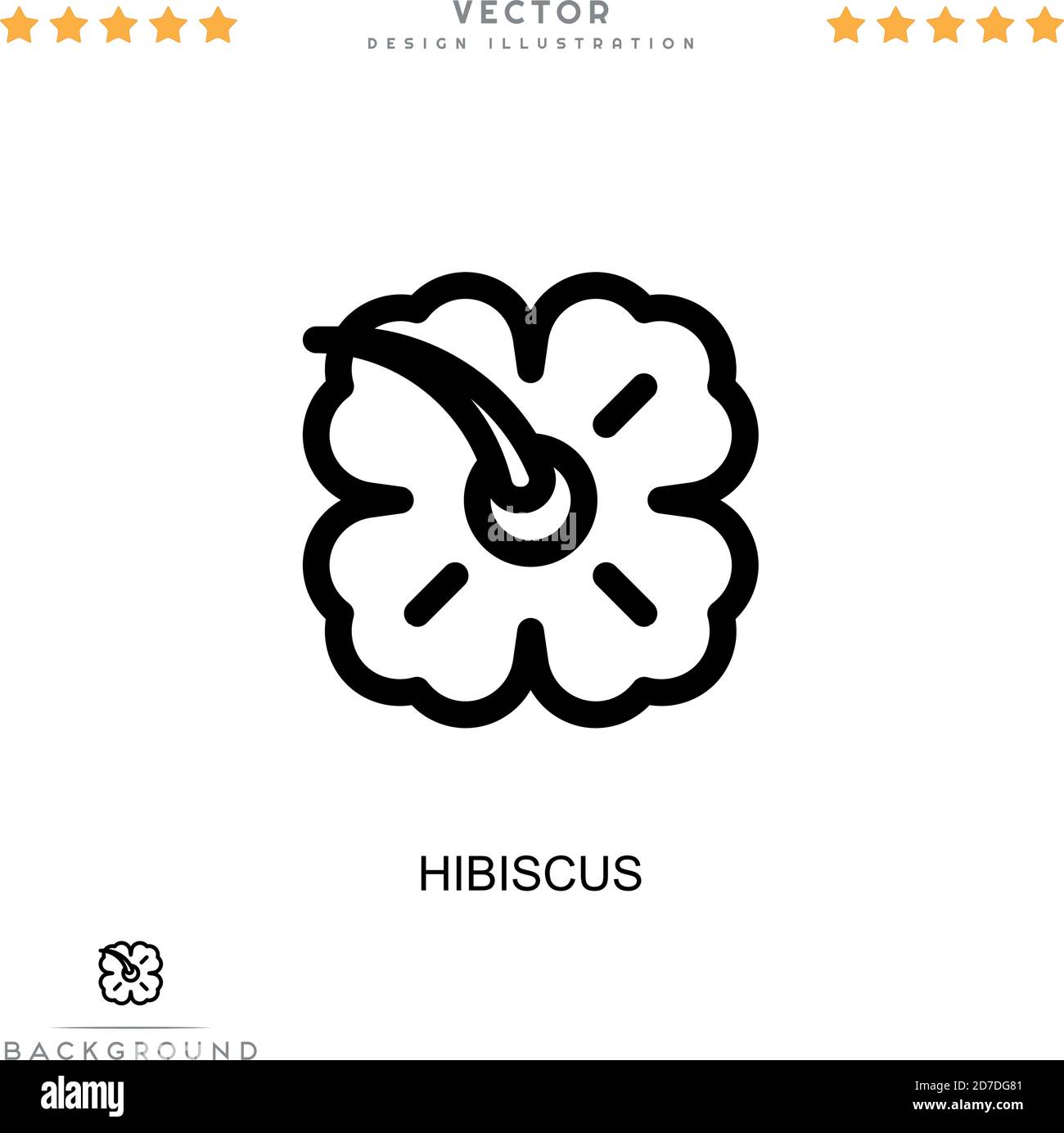 VECTOR
DESIGN ILLUSTRATION

alamy

HIBISCUS

BACKGROUND

alamy

Image ID: 2D7DG81
www.alamy.com