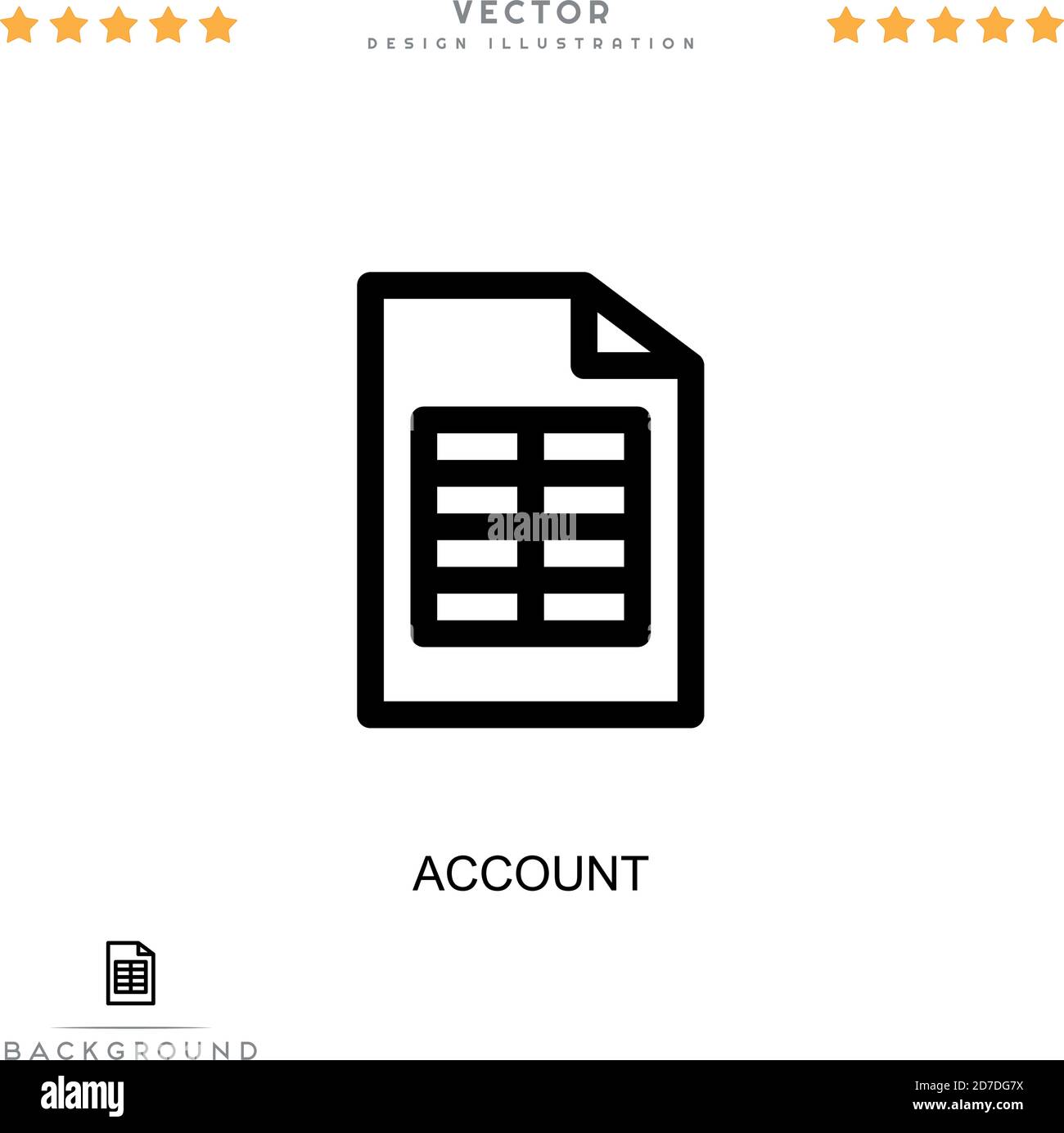 VECTOR
DESIGN ILLUSTRATION

alamy

ACCOUNT

BACKGROUND

alamy

2D7DG7X
www.alamy.com