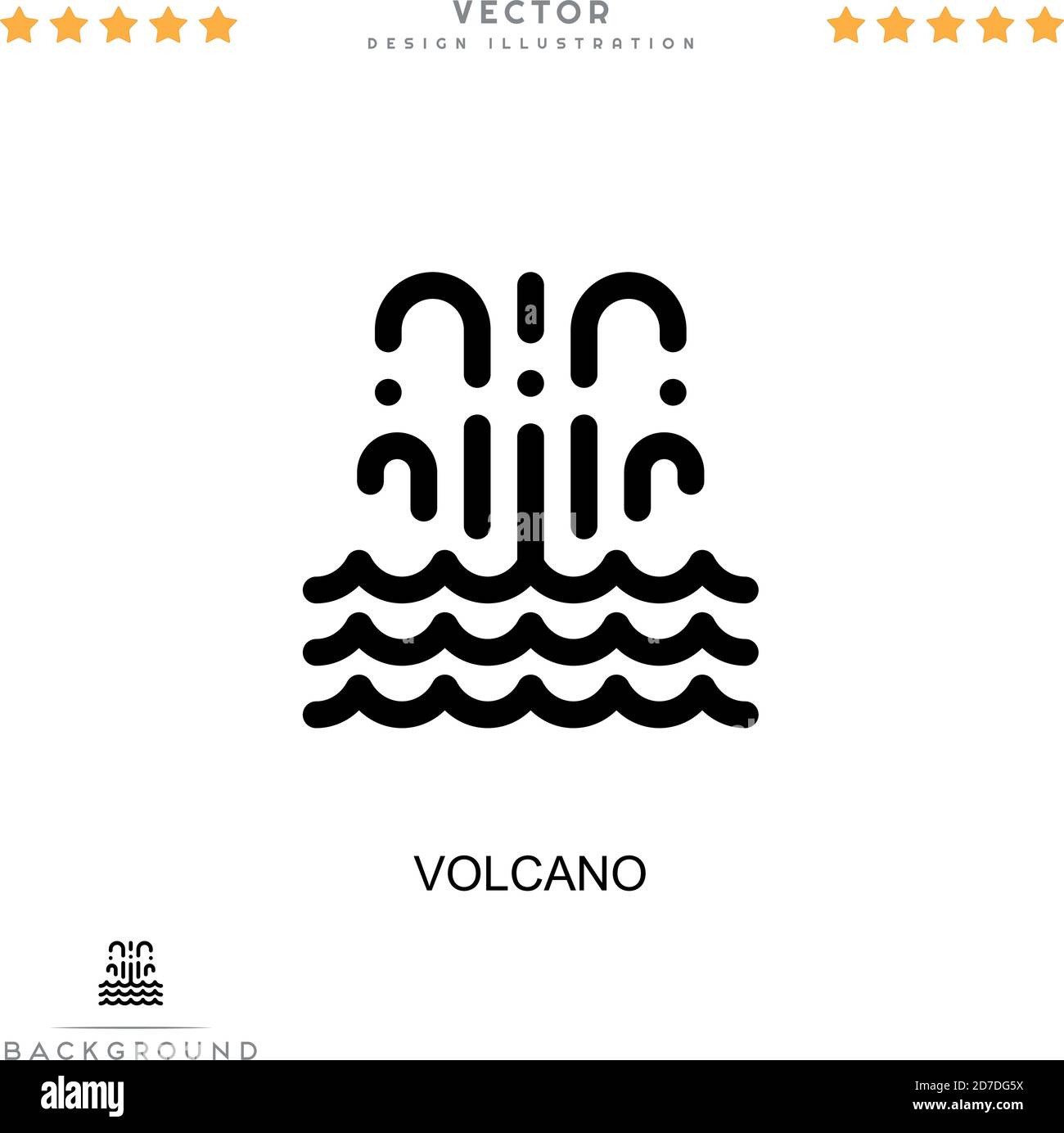 VECTOR
DESIGN ILLUSTRATION

VOLCANO

BACKGROUND

alamy

Image ID: 2D7DG5X
www.alamy.com