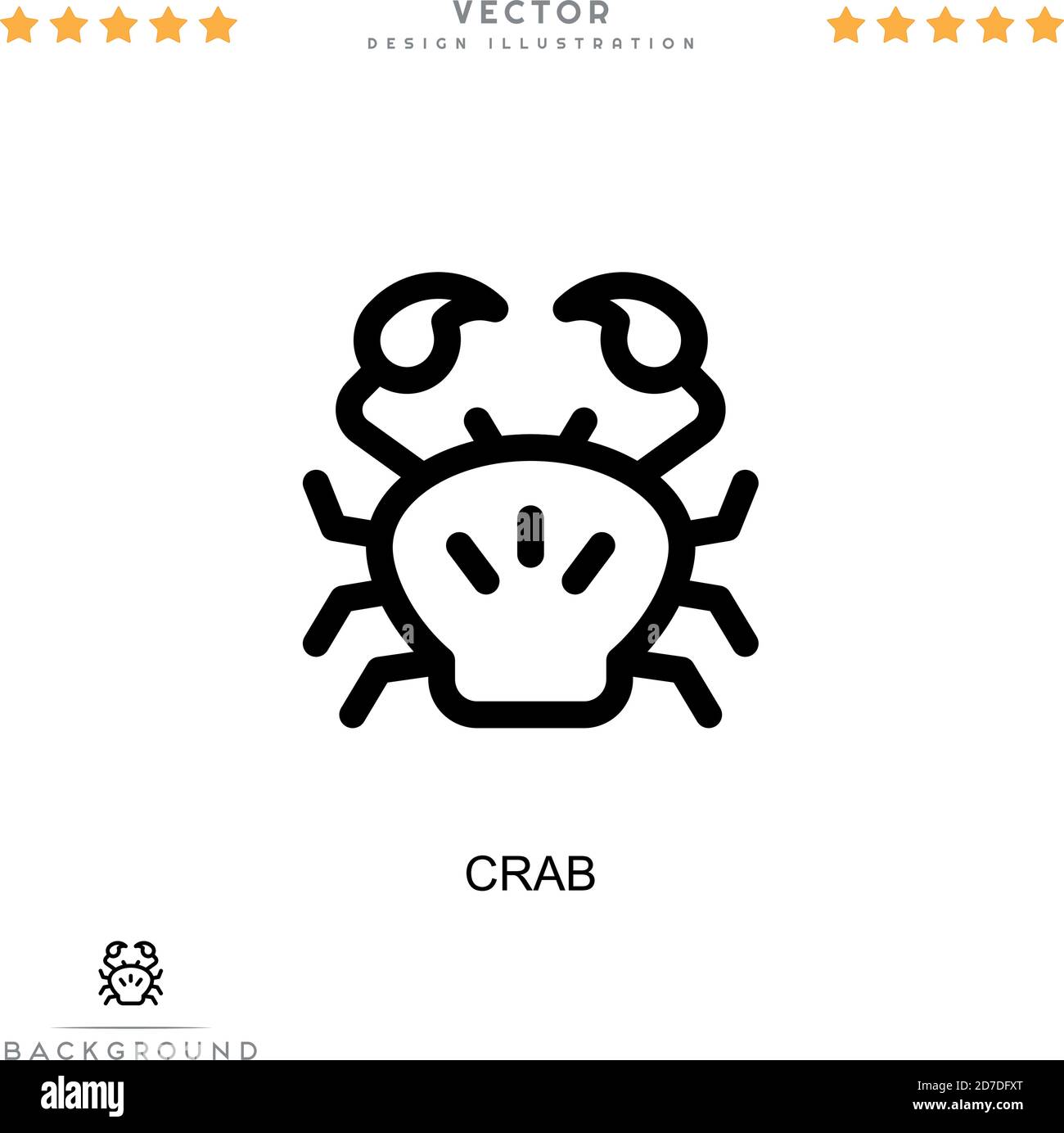 VECTOR
DESIGN ILLUSTRATION

CRAB

BACKGROUND

alamy

Image ID: 2D7DFXT
www.alamy.com