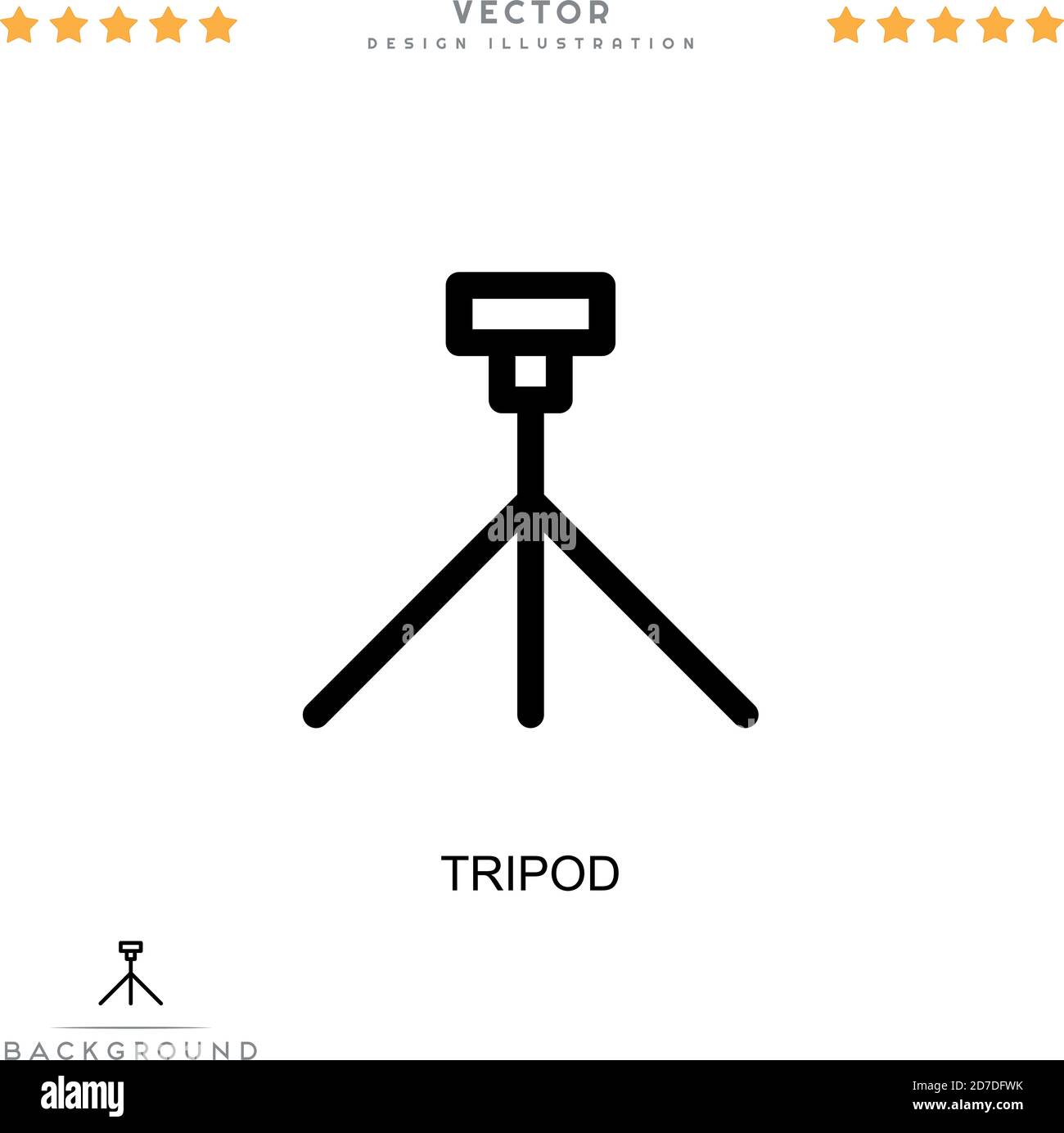 VECTOR
DESIGN ILLUSTRATION

alamy

TRIPOD

BACKGROUND

alamy
2D7DFWK
www.alamy.com