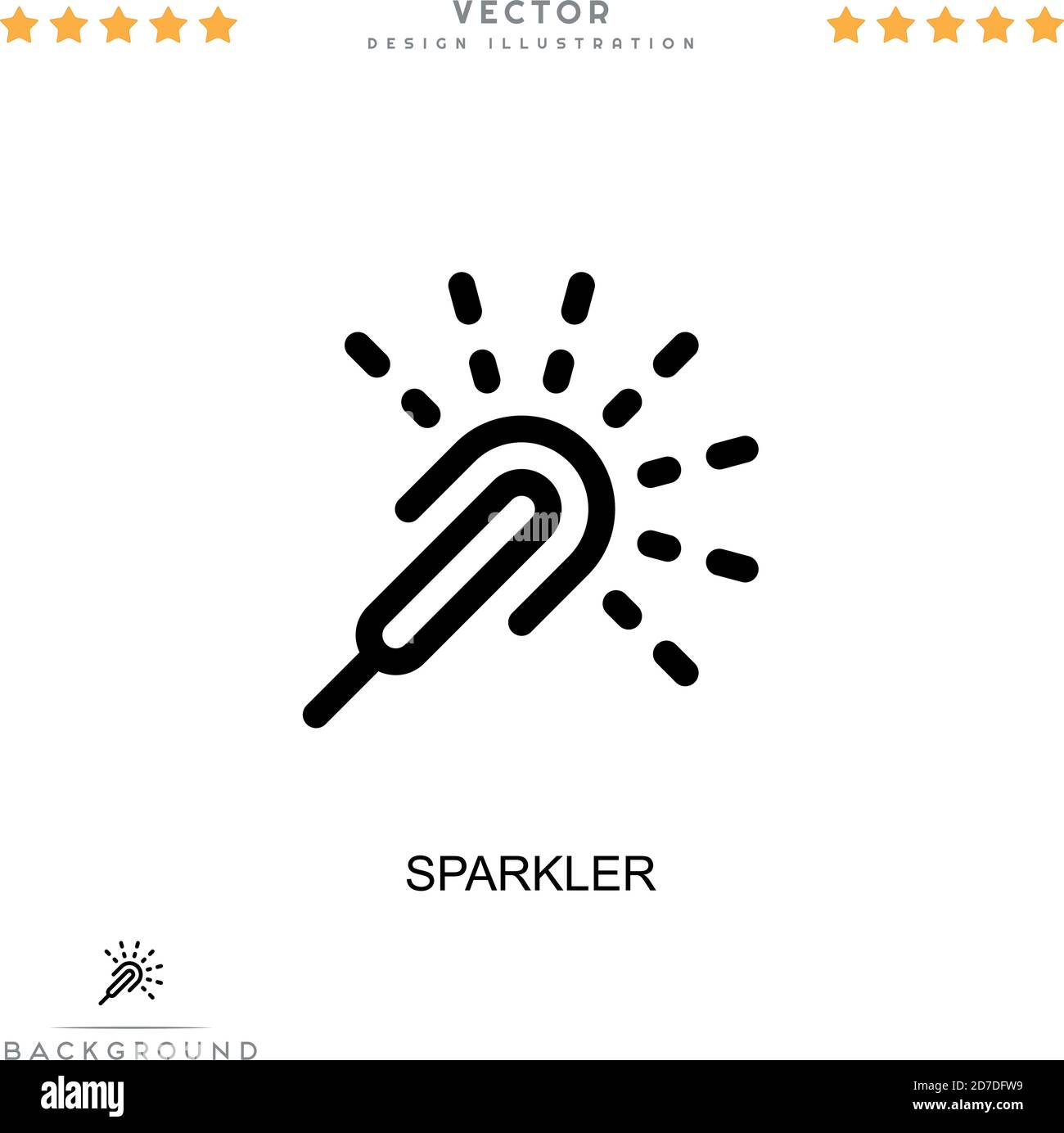 VECTOR
DESIGN ILLUSTRATION

SPARKLER

BACKGROUND

alamy

Image ID: 2D7DFW9
www.alamy.com