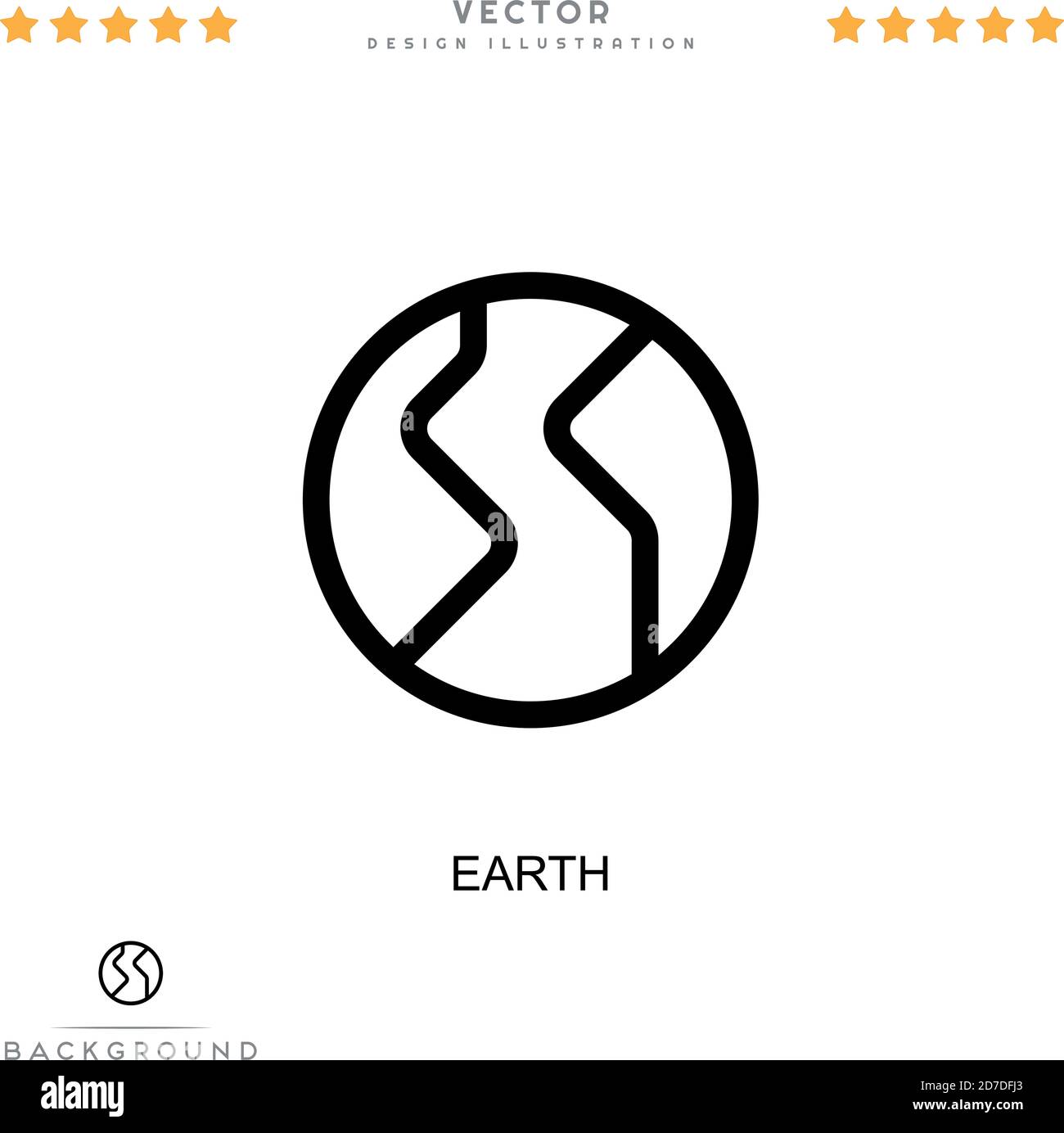 VECTOR
DESIGN ILLUSTRATION

EARTH

BACKGROUND

alamy

Image ID: 2D7DFJ3
www.alamy.com